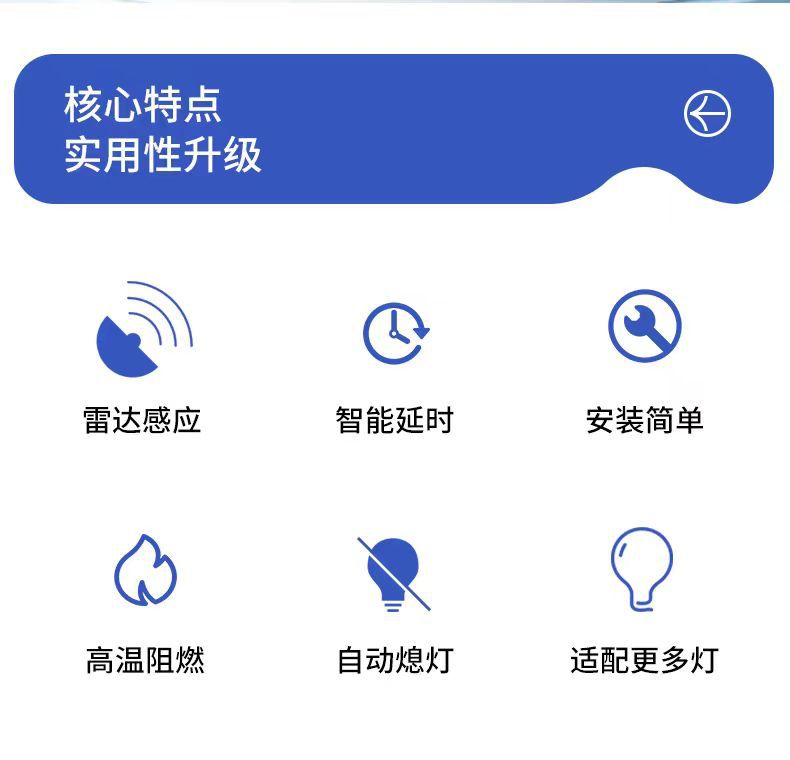 核心特点
实用性升级

雷达感应

智能延时

安装简单

高温阻燃

自动熄灯

适配更多灯