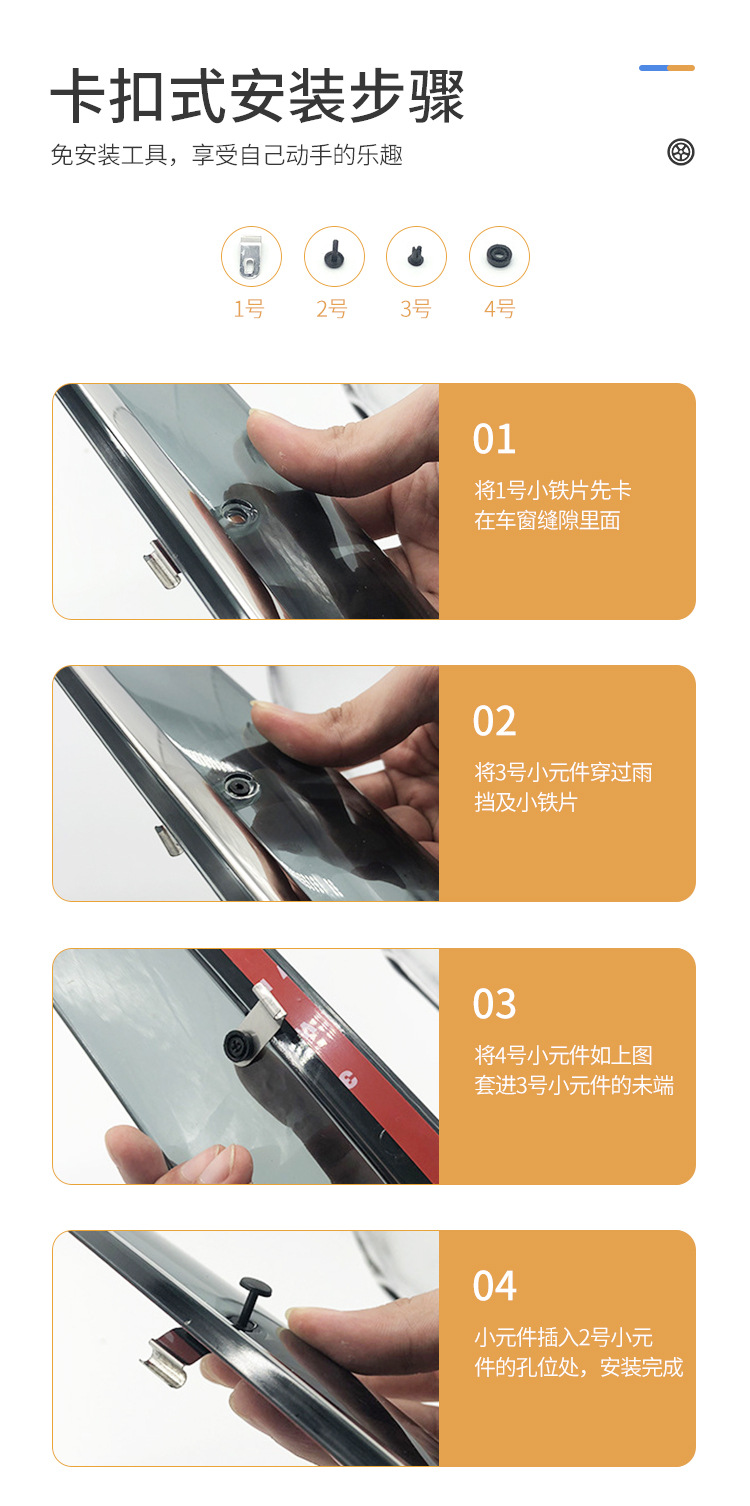 卡扣式安装步骤

免安装工具，享受自己动手的乐趣

1号 2号 3号 4号

01
将1号小铁片先卡在车窗缝隙里面

02
将3号小元件穿过雨挡及小铁片

03
将4号小元件如上图套进3号小元件的未端

04
小元件插入2号小元件的孔位处，安装完成