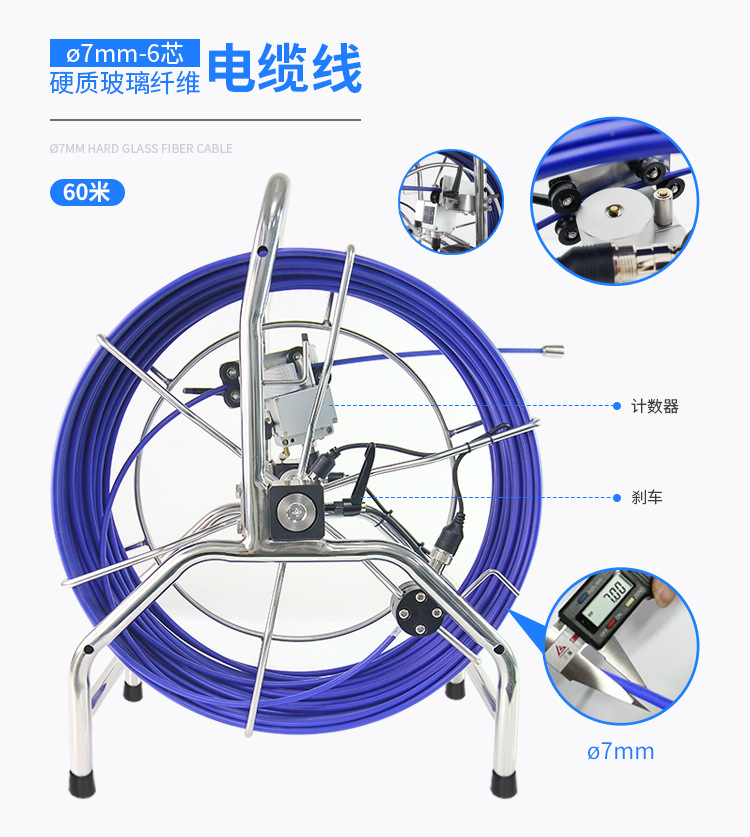 ø7mm-6芯
硬质玻璃纤维 电缆线

Ø7MM HARD GLASS FIBER CABLE

60米

计数器

刹车

7.00

ø7mm