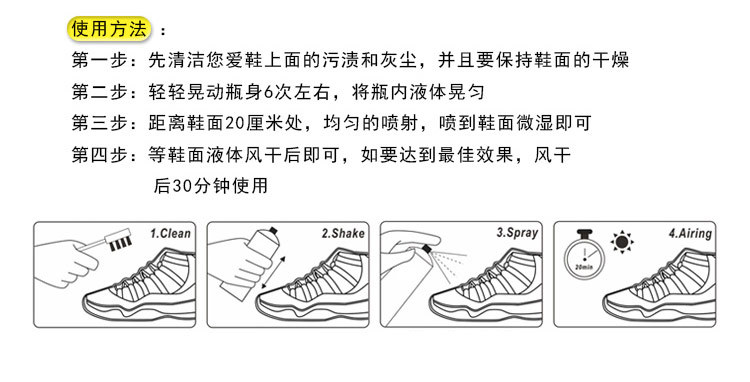 使用方法：

第一步：先清洁您爱鞋上面的污渍和灰尘，并且要保持鞋面的干燥

第二步：轻轻晃动瓶身6次左右，将瓶内液体晃匀

第三步：距离鞋面20厘米处，均匀的喷射，喷到鞋面微湿即可

第四步：等鞋面液体风干后即可，如要达到最佳效果，风干后30分钟使用

1.Clean

2.Shake

3.Spray

4.Airing

20min