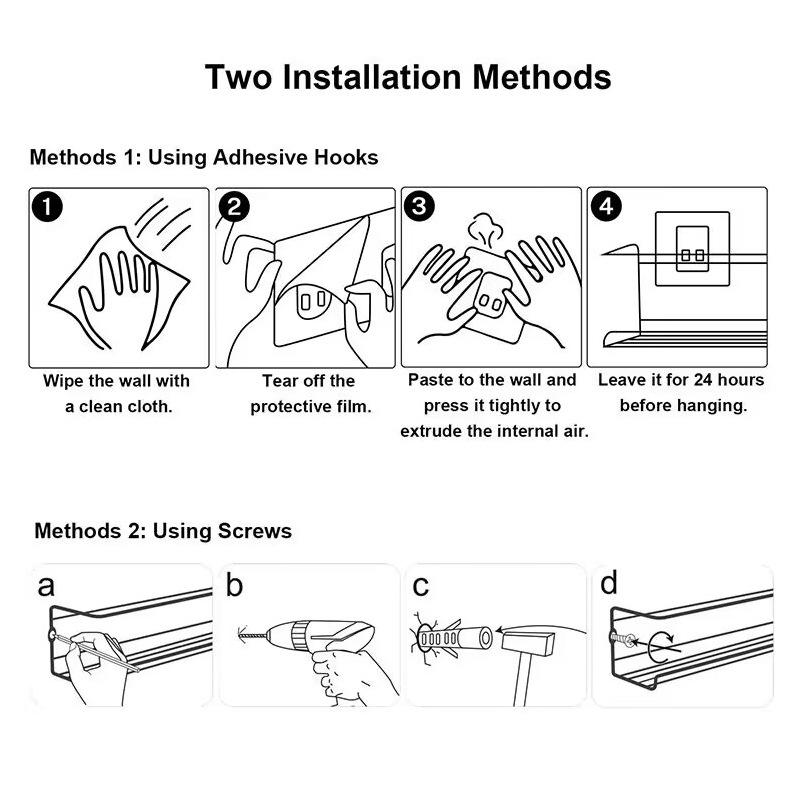 Two Installation Methods

Methods 1: Using Adhesive Hooks

1
Wipe the wall with a clean cloth.

2
Tear off the protective film.

3
Paste to the wall and press it tightly to extrude the internal air.

4
Leave it for 24 hours before hanging.

Methods 2: Using Screws

a

b

c

d