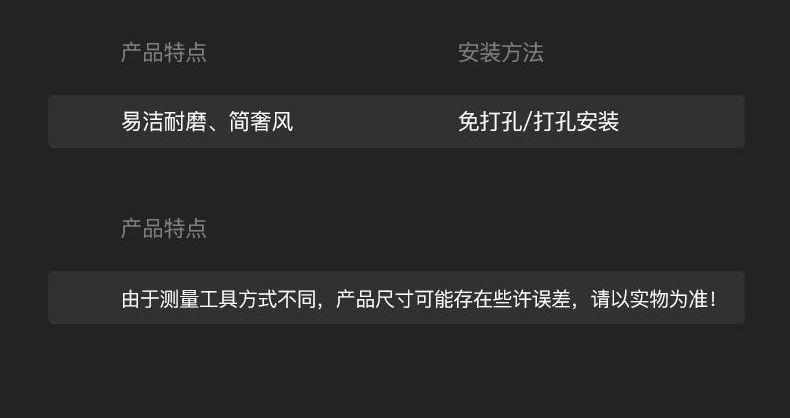 产品特点

易洁耐磨、简奢风

安装方法

免打孔/打孔安装

产品特点

由于测量工具方式不同，产品尺寸可能存在些许误差，请以实物为准！