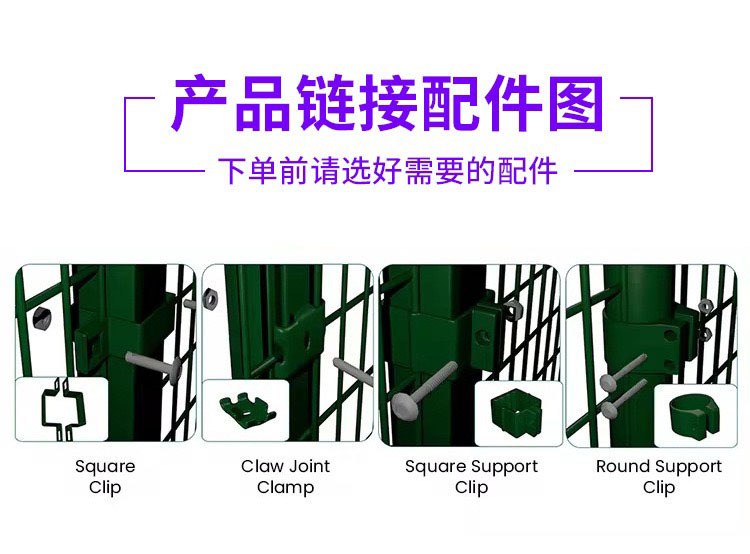 产品链接配件图

下单前请选好需要的配件

Square Clip

Claw Joint Clamp

Square Support Clip

Round Support Clip