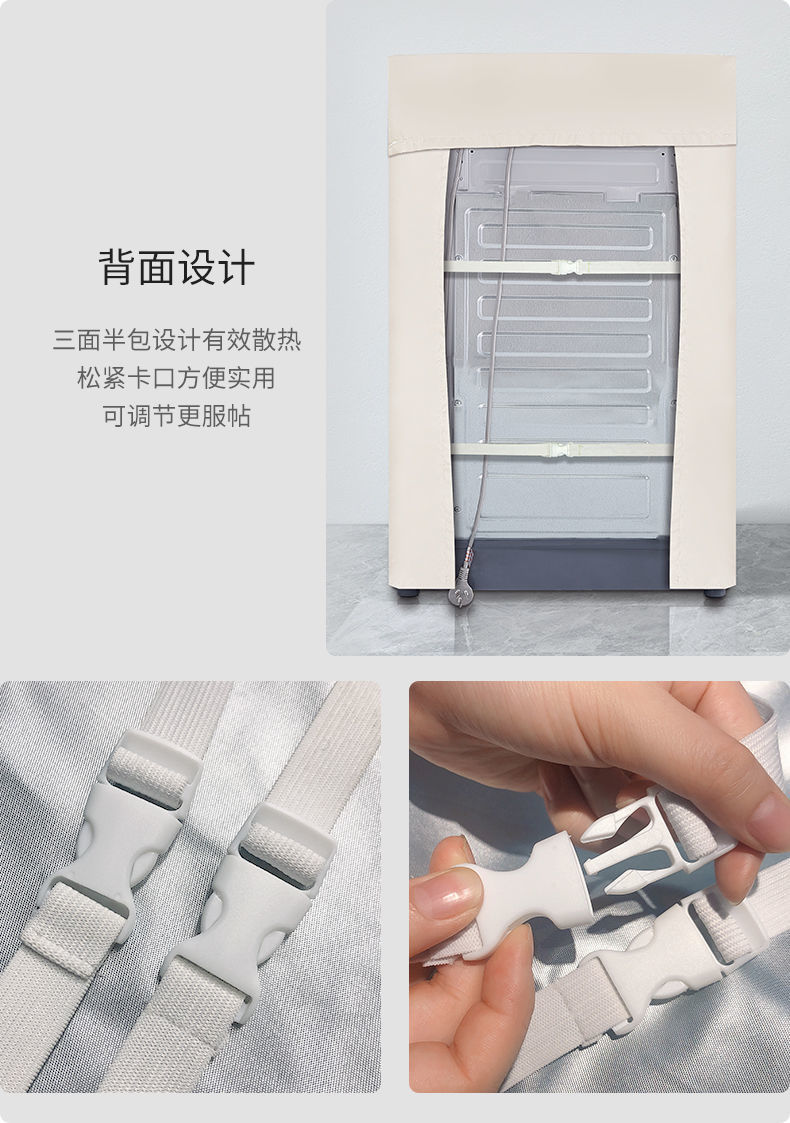 背面设计

三面半包设计有效散热
松紧卡口方便实用
可调节更服帖