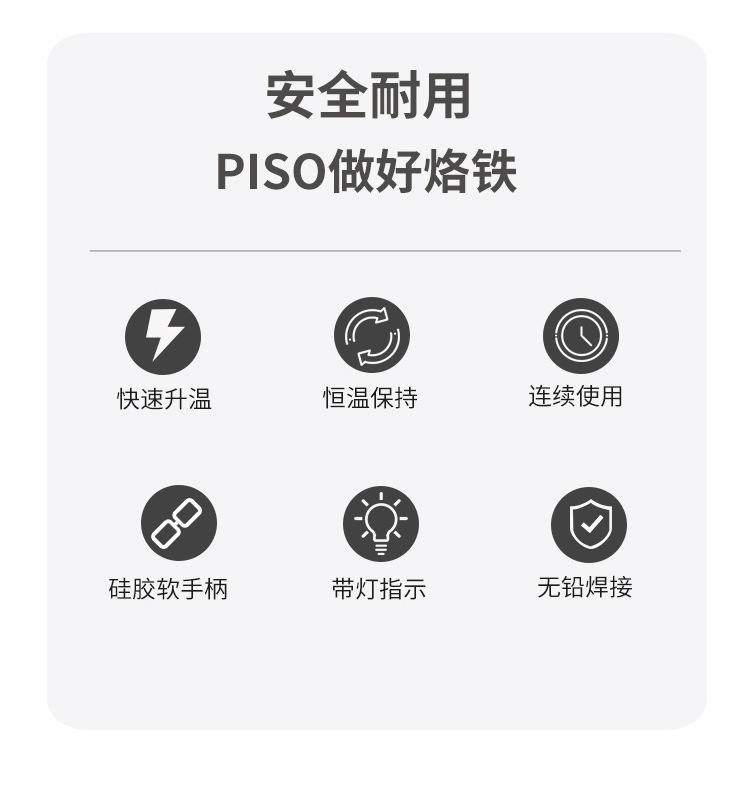 安全耐用

PISO做好烙铁

快速升温

恒温保持

连续使用

硅胶软手柄

带灯指示

无铅焊接