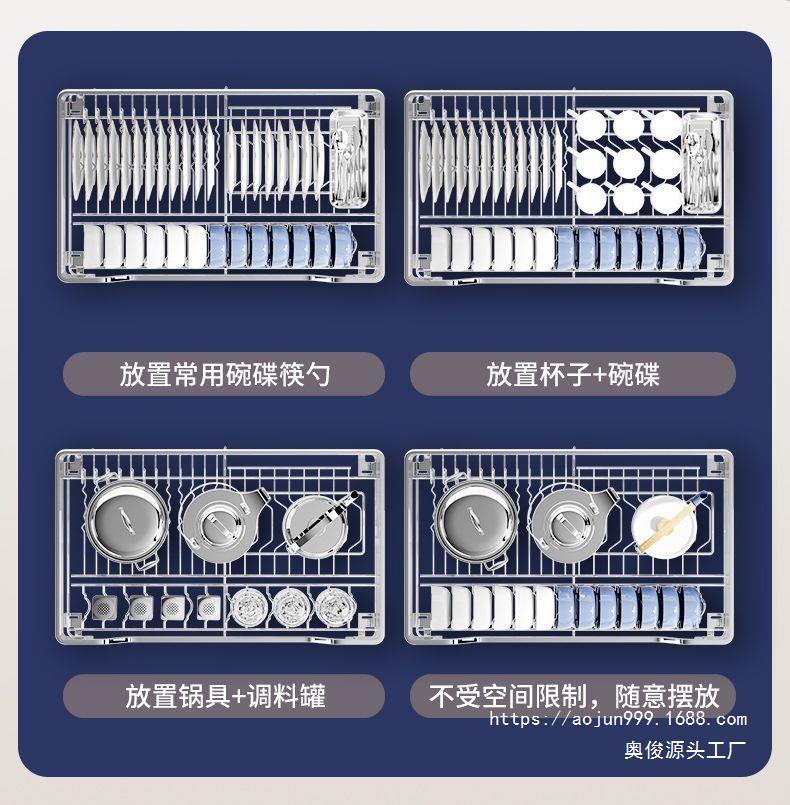 放置常用碗碟筷勺

放置杯子+碗碟

放置锅具+调料罐

不受空间限制，随意摆放

https://aojun999.1688.com

奥俊源头工厂