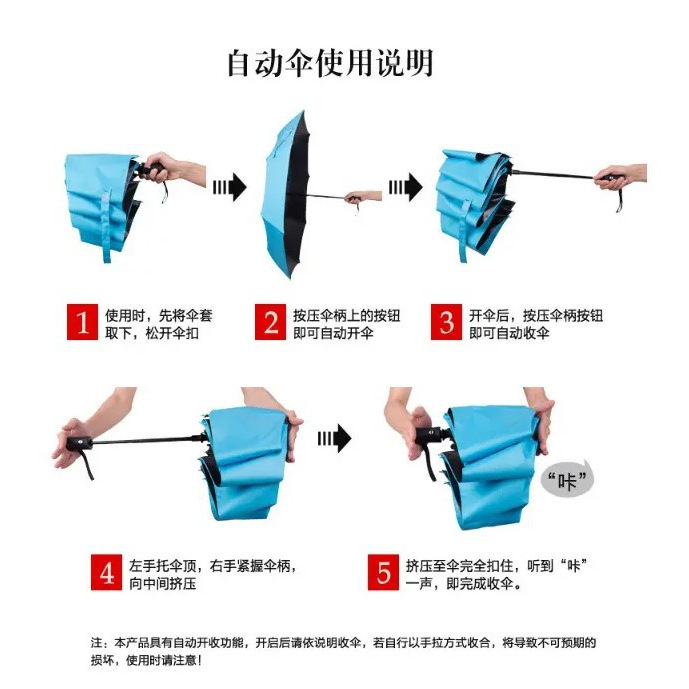 自动伞使用说明

1 使用时，先将伞套取下，松开伞扣

2 按压伞柄上的按钮即可自动开伞

3 开伞后，按压伞柄按钮即可自动收伞

“咔”

4 左手托伞顶，右手紧握伞柄，向中间挤压

5 挤压至伞完全扣住，听到“咔”一声，即完成收伞。

注：本产品具有自动开收功能，开启后请依说明收伞，若自行以手拉方式收合，将导致不可预期的损坏，使用时请注意！