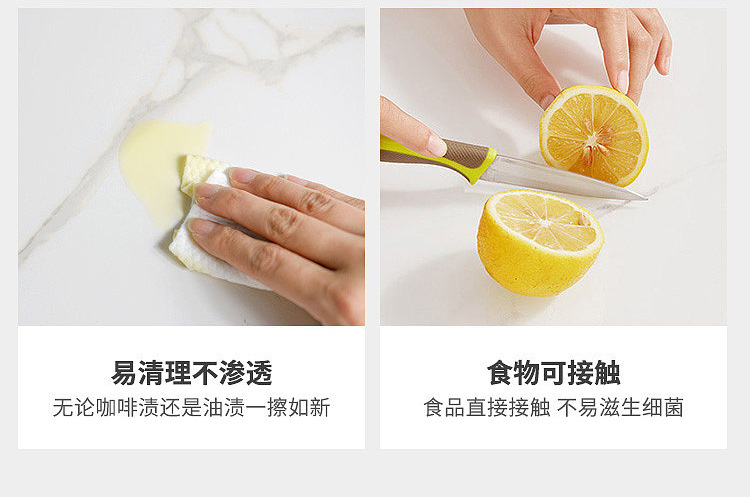 易清理不渗透
无论咖啡渍还是油渍一擦如新

食物可接触
食品直接接触 不易滋生细菌