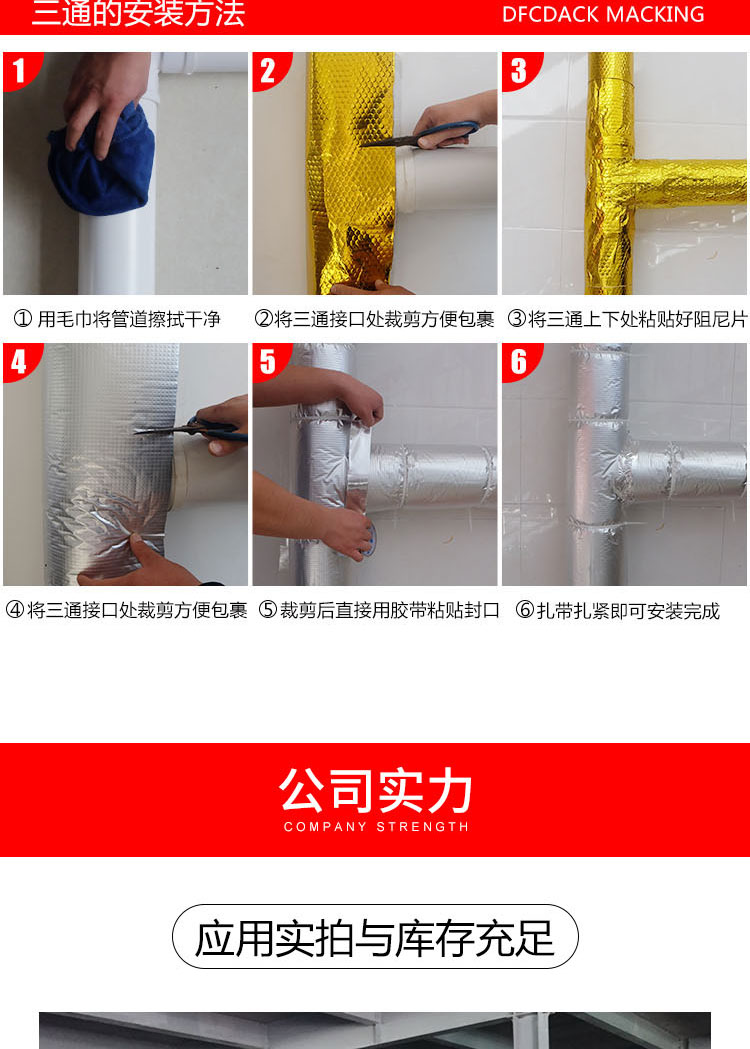 三通的安装方法 DFCDACK MACKING

1

2

3

① 用毛巾将管道擦拭干净

②将三通接口处裁剪方便包裹

③将三通上下处粘贴好阻尼片

4

5

6

④将三通接口处裁剪方便包裹

⑤裁剪后直接用胶带粘贴封口

⑥扎带扎紧即可安装完成

公司实力

COMPANY STRENGTH

应用实拍与库存充足