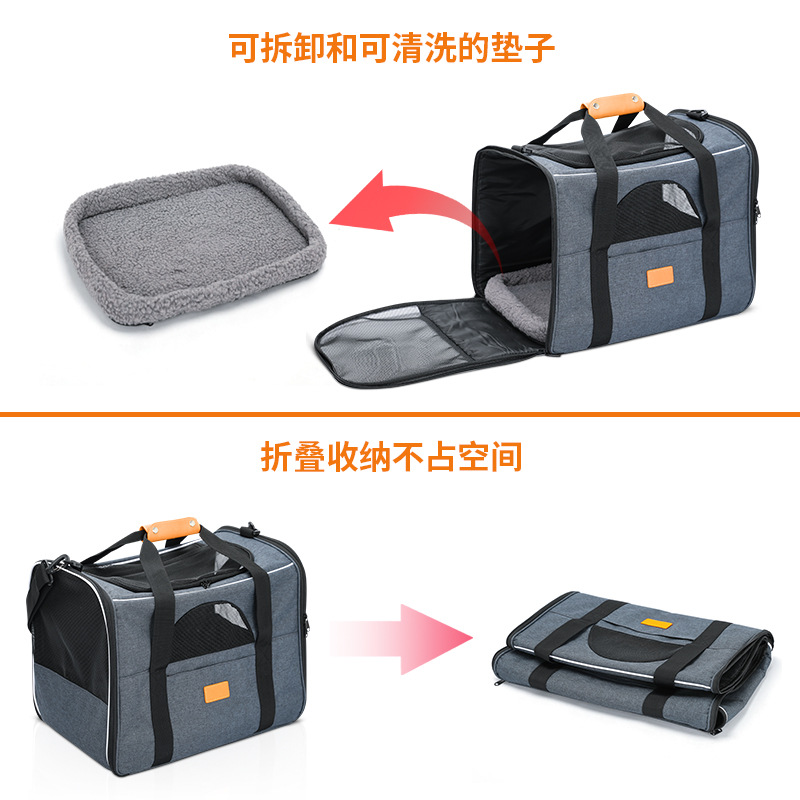 可拆卸和可清洗的垫子

折叠收纳不占空间