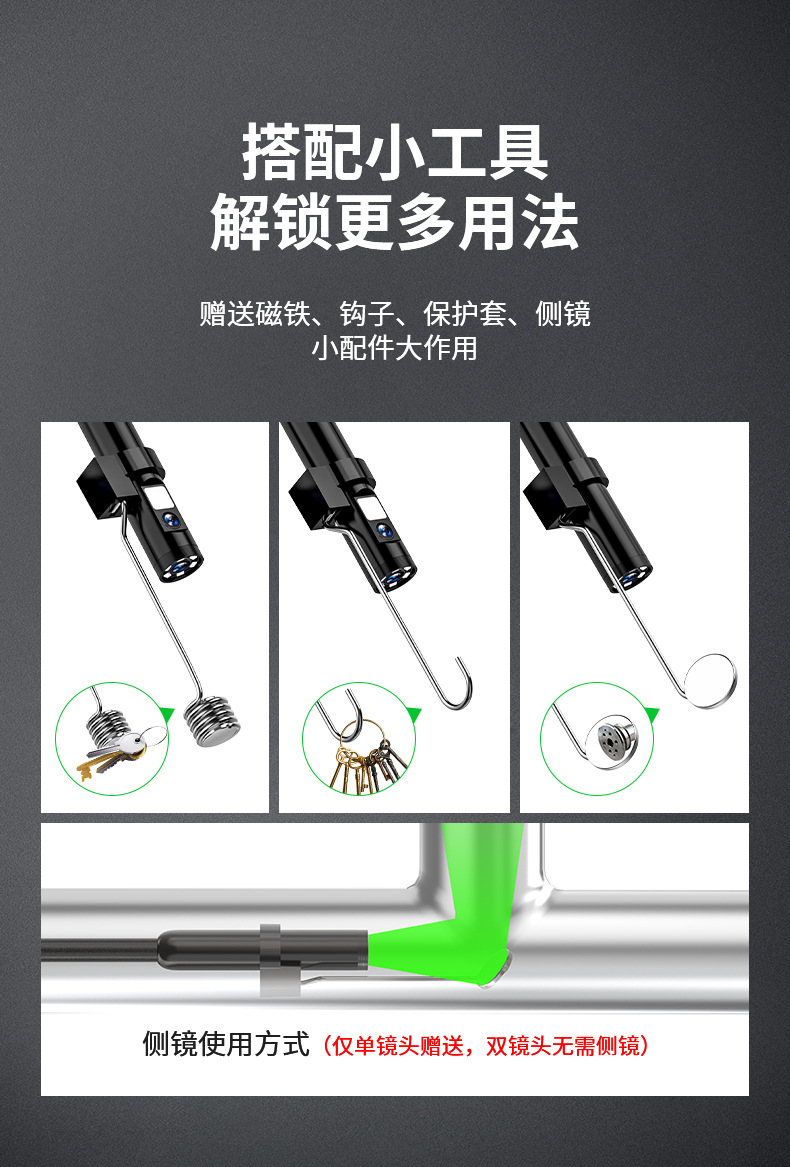 搭配小工具
解锁更多用法

赠送磁铁、钩子、保护套、侧镜
小配件大作用

侧镜使用方式（仅单镜头赠送，双镜头无需侧镜）