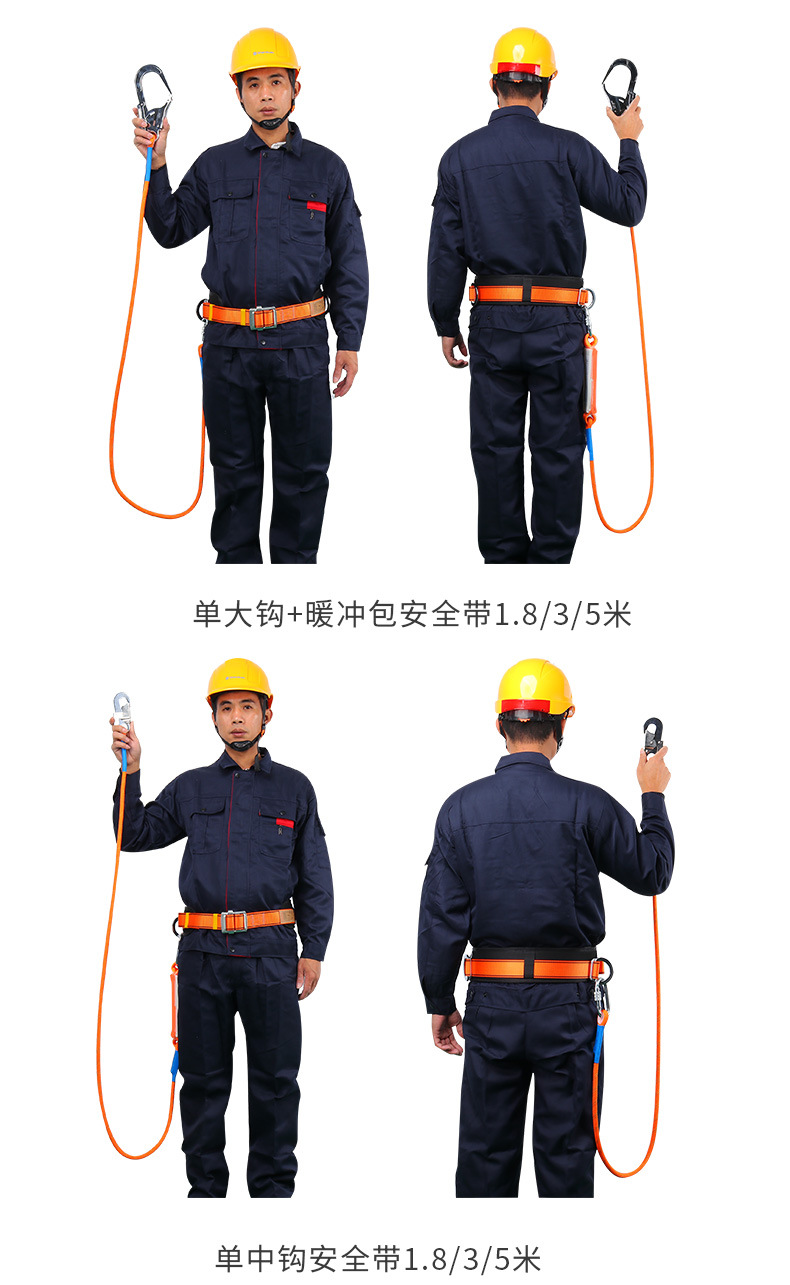 单大钩+暖冲包安全带1.8/3/5米

单中钩安全带1.8/3/5米