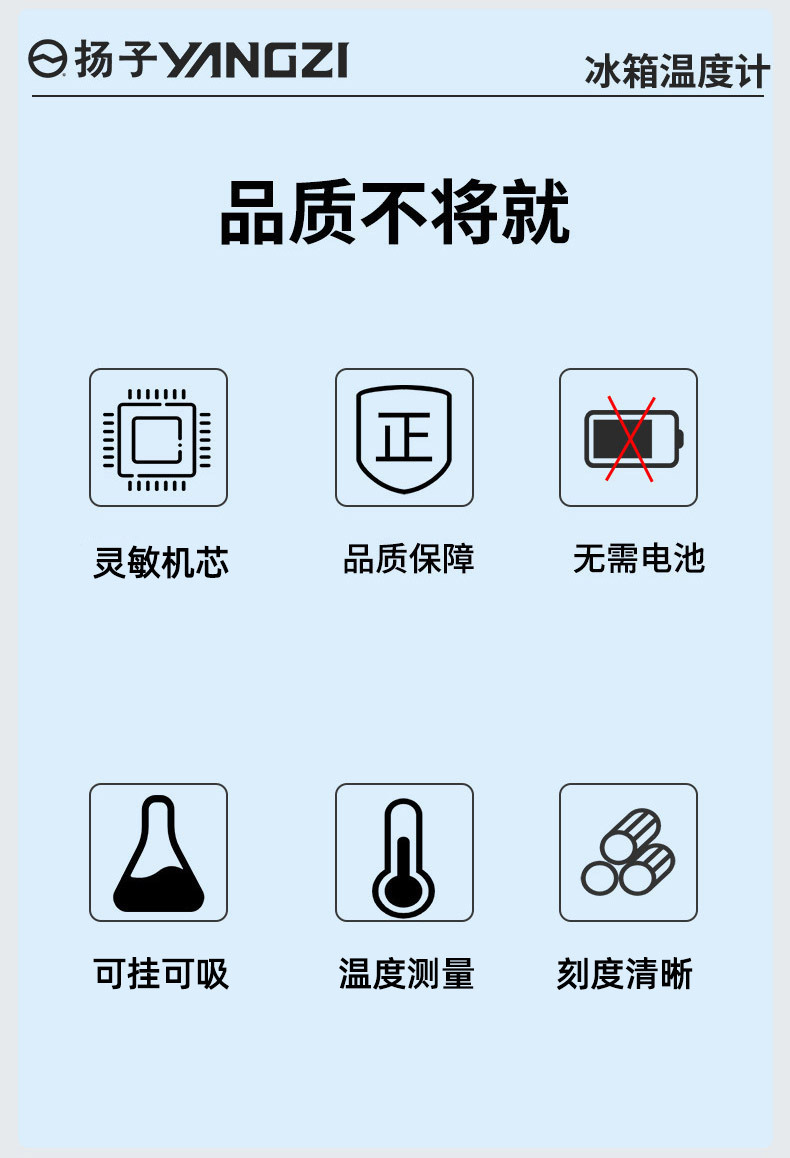 扬子YANGZI

冰箱温度计

品质不将就

正

灵敏机芯

品质保障

无需电池

可挂可吸

温度测量

刻度清晰