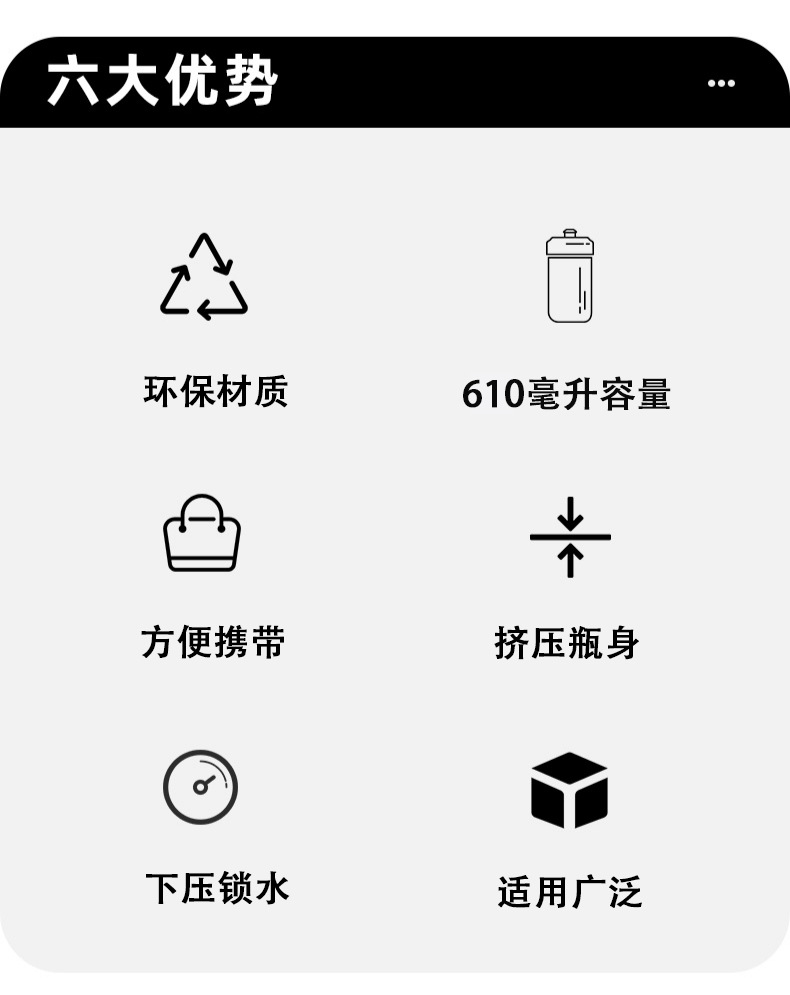 六大优势

环保材质

610毫升容量

方便携带

挤压瓶身

下压锁水

适用广泛