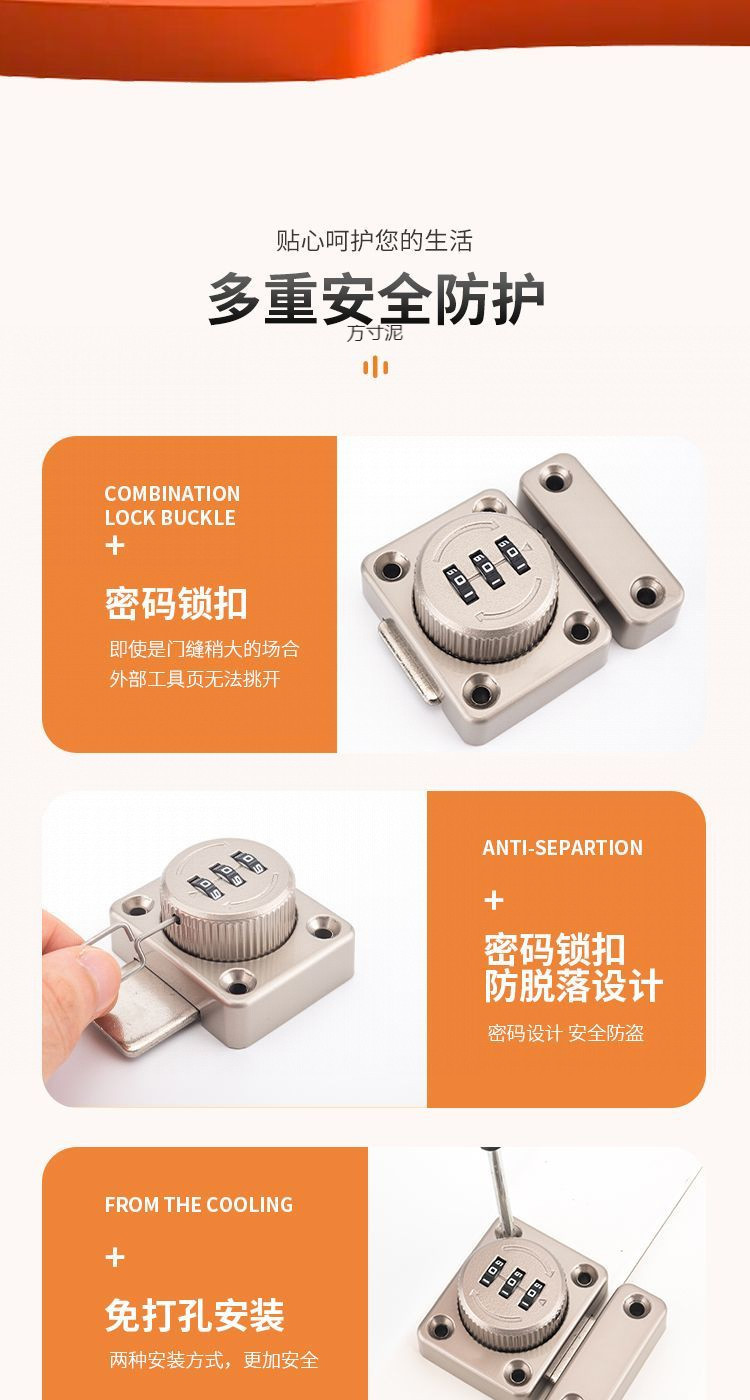 贴心呵护您的生活

多重安全防护

方寸泥

COMBINATION LOCK BUCKLE

+

密码锁扣

即使是门缝稍大的场合
外部工具页无法挑开

ANTI-SEPARTION

+

密码锁扣
防脱落设计

密码设计 安全防盗

FROM THE COOLING

+

免打孔安装

两种安装方式，更加安全