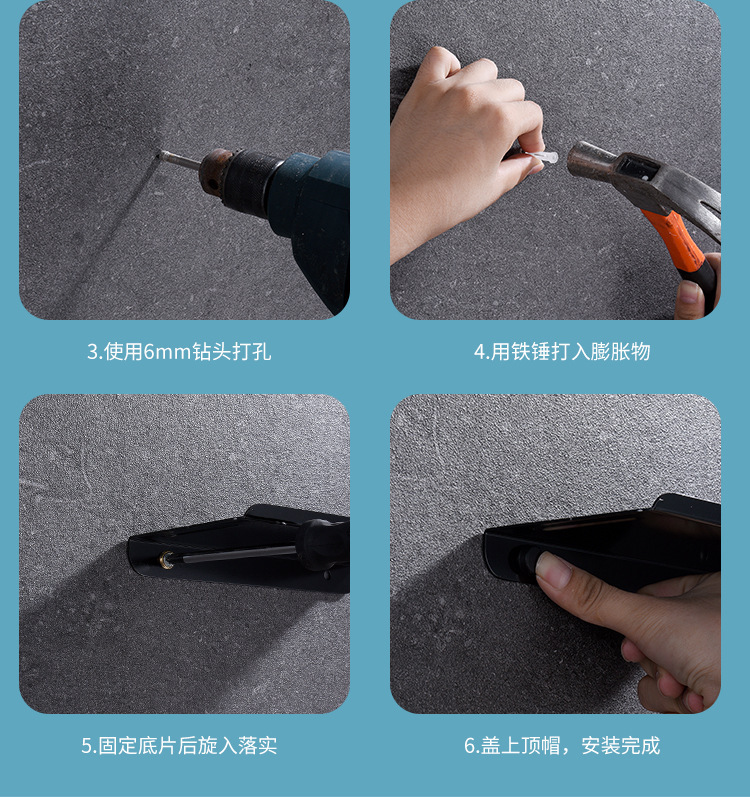 3.使用6mm钻头打孔

4.用铁锤打入膨胀物

5.固定底片后旋入落实

6.盖上顶帽，安装完成