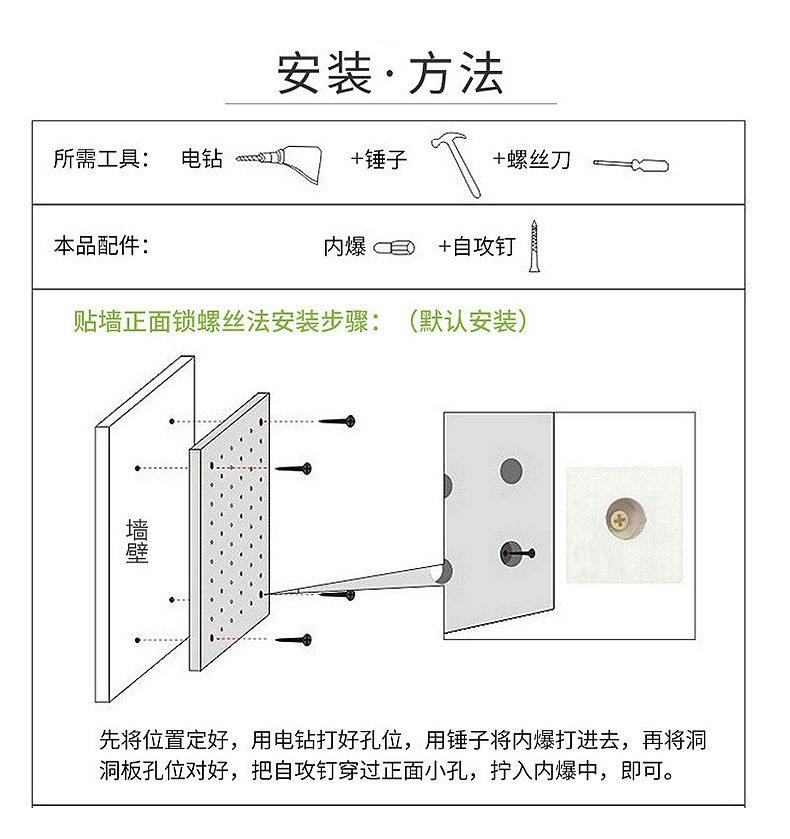 安装·方法

所需工具： 电钻 +锤子 +螺丝刀

本品配件： 内爆 +自攻钉

贴墙正面锁螺丝法安装步骤：（默认安装）

墙壁

先将位置定好，用电钻打好孔位，用锤子将内爆打进去，再将洞洞板孔位对好，把自攻钉穿过正面小孔，拧入内爆中，即可。