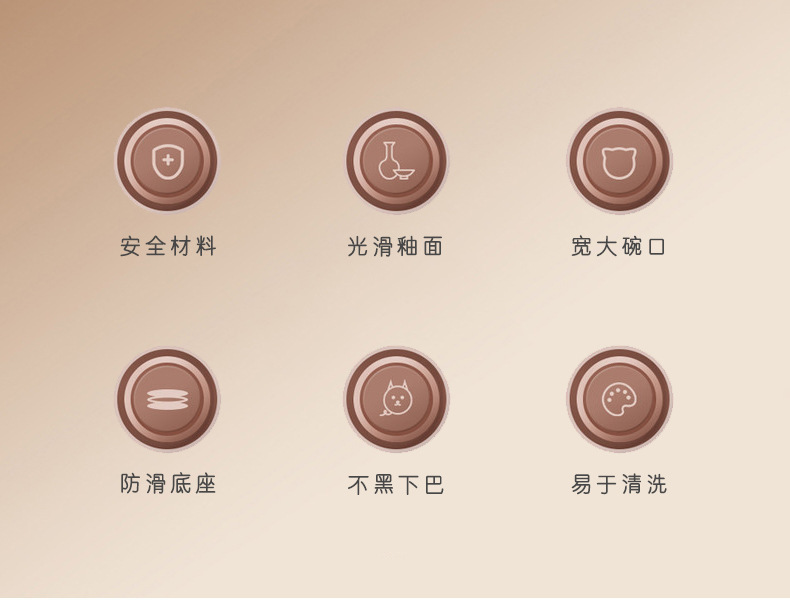 安全材料

光滑釉面

宽大碗口

防滑底座

不黑下巴

易于清洗