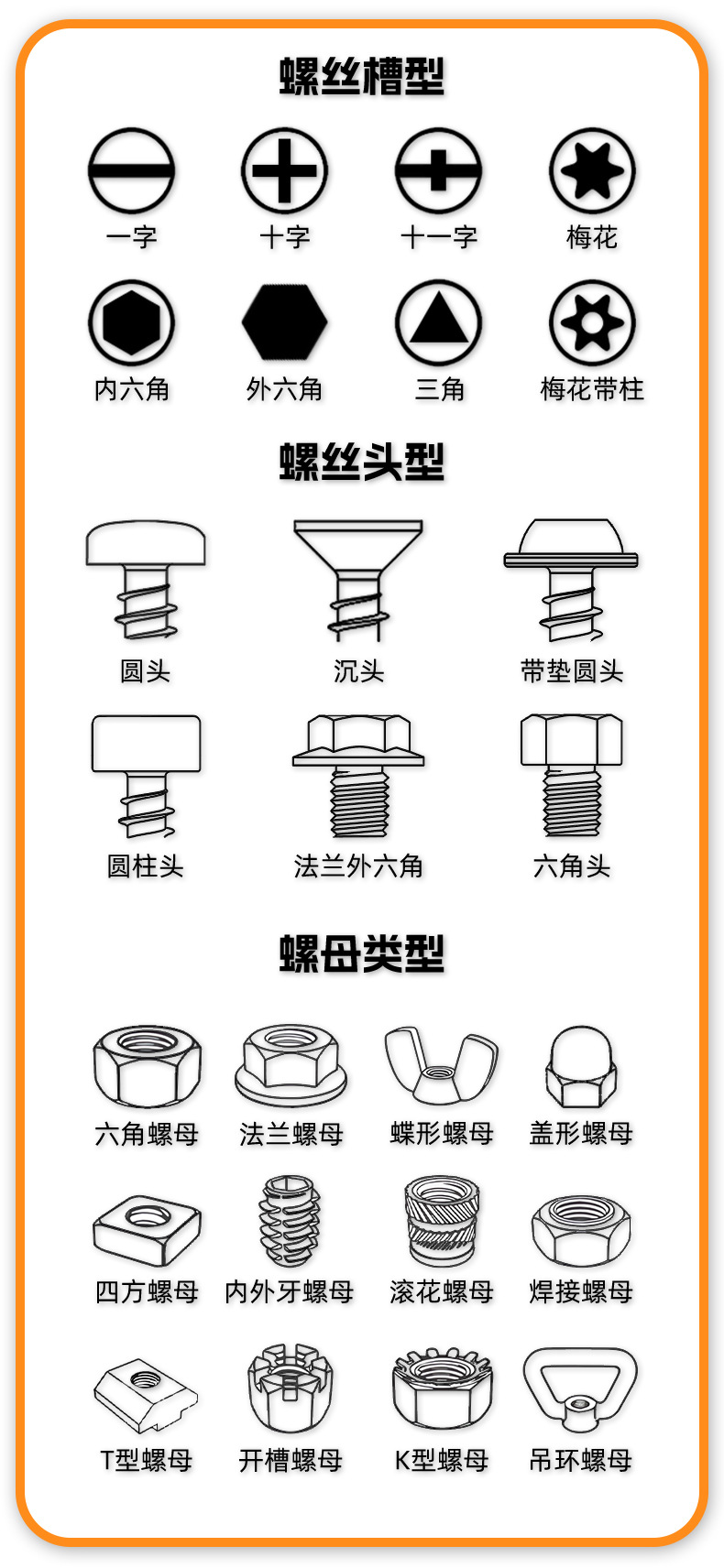 螺丝槽型

一字 十字 十一字 梅花

内六角 外六角 三角 梅花带柱

螺丝头型

圆头 沉头 带垫圆头

圆柱头 法兰外六角 六角头

螺母类型

六角螺母 法兰螺母 蝶形螺母 盖形螺母

四方螺母 内外牙螺母 滚花螺母 焊接螺母

T型螺母 开槽螺母 K型螺母 吊环螺母