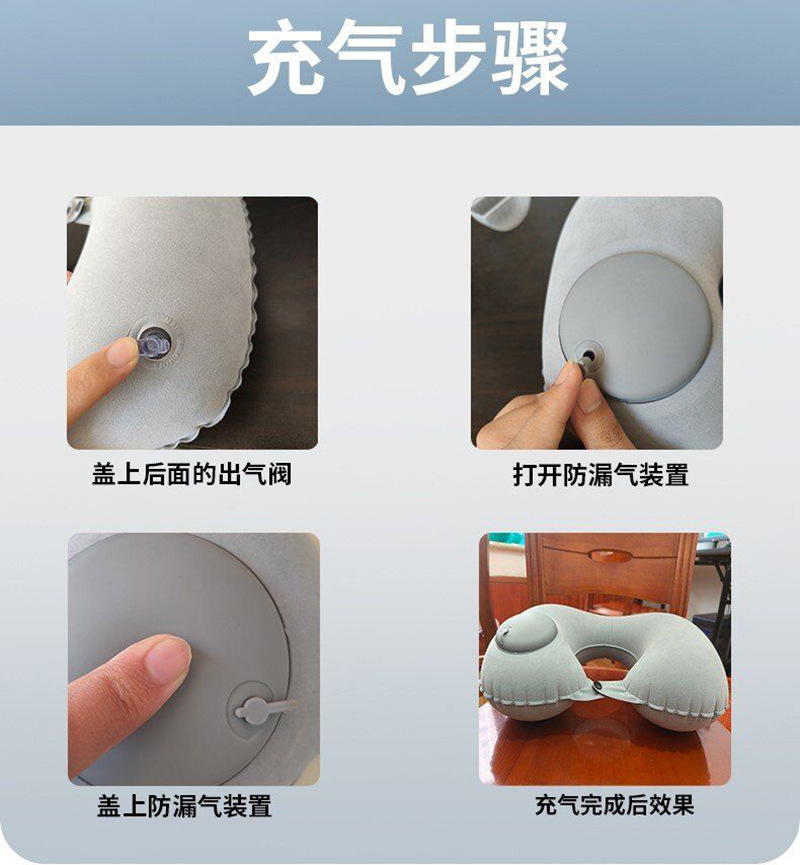 充气步骤

盖上后面的出气阀

打开防漏气装置

盖上防漏气装置

充气完成后效果