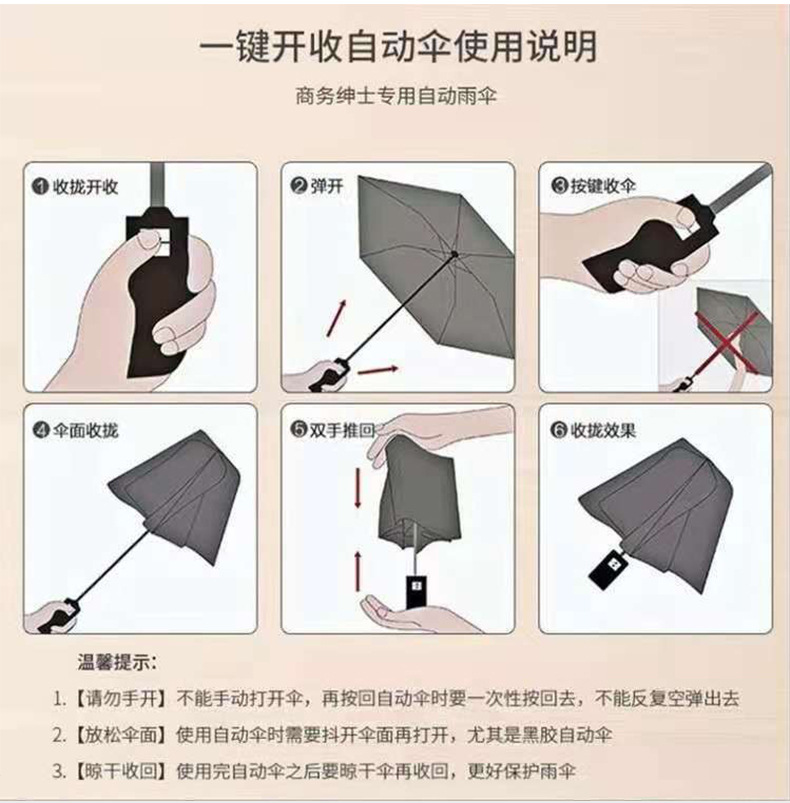 一键开收自动伞使用说明

商务绅士专用自动雨伞

❶收拢开收

❷弹开

❸按键收伞

❹伞面收拢

❺双手推回

❻收拢效果

温馨提示：

1.【请勿手开】不能手动打开伞，再按回自动伞时要一次性按回去，不能反复空弹出去

2.【放松伞面】使用自动伞时需要抖开伞面再打开，尤其是黑胶自动伞

3.【晾干收回】使用完自动伞之后要晾干伞再收回，更好保护雨伞