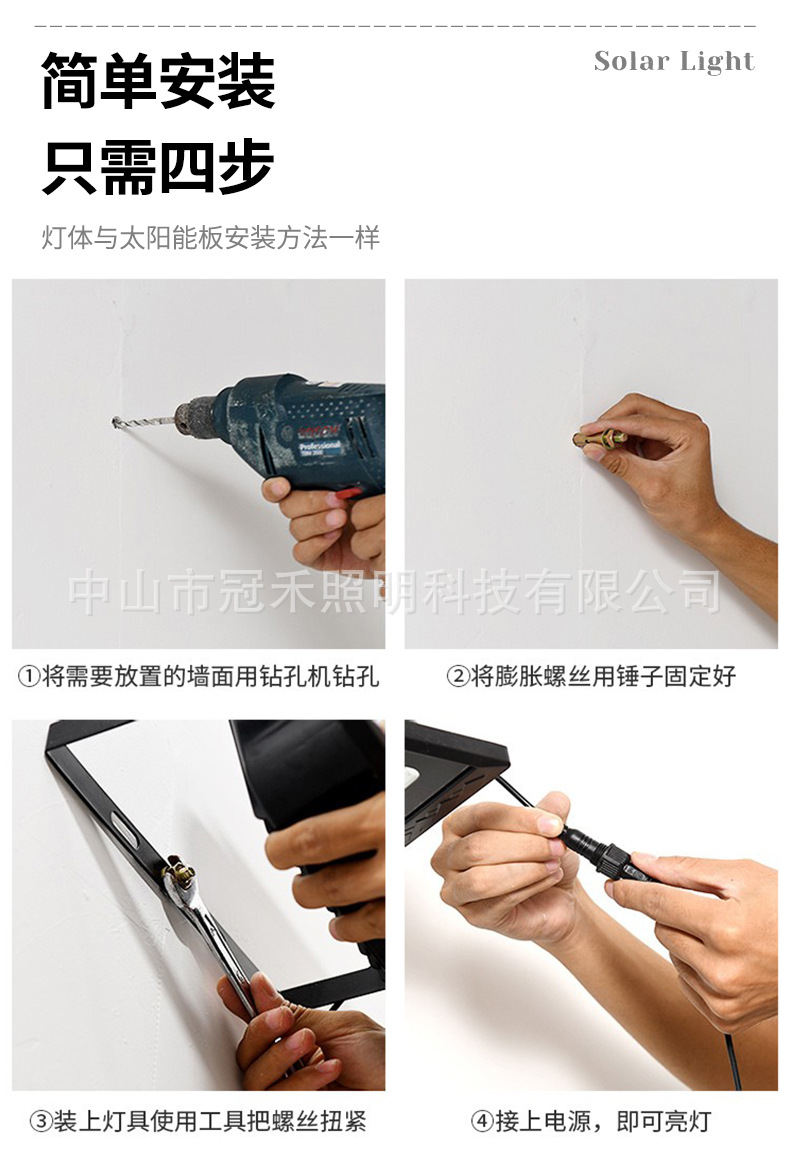 简单安装
只需四步

Solar Light

灯体与太阳能板安装方法一样

Professional

中山市冠禾照明科技有限公司

①将需要放置的墙面用钻孔机钻孔

②将膨胀螺丝用锤子固定好

③装上灯具使用工具把螺丝扭紧

④接上电源，即可亮灯