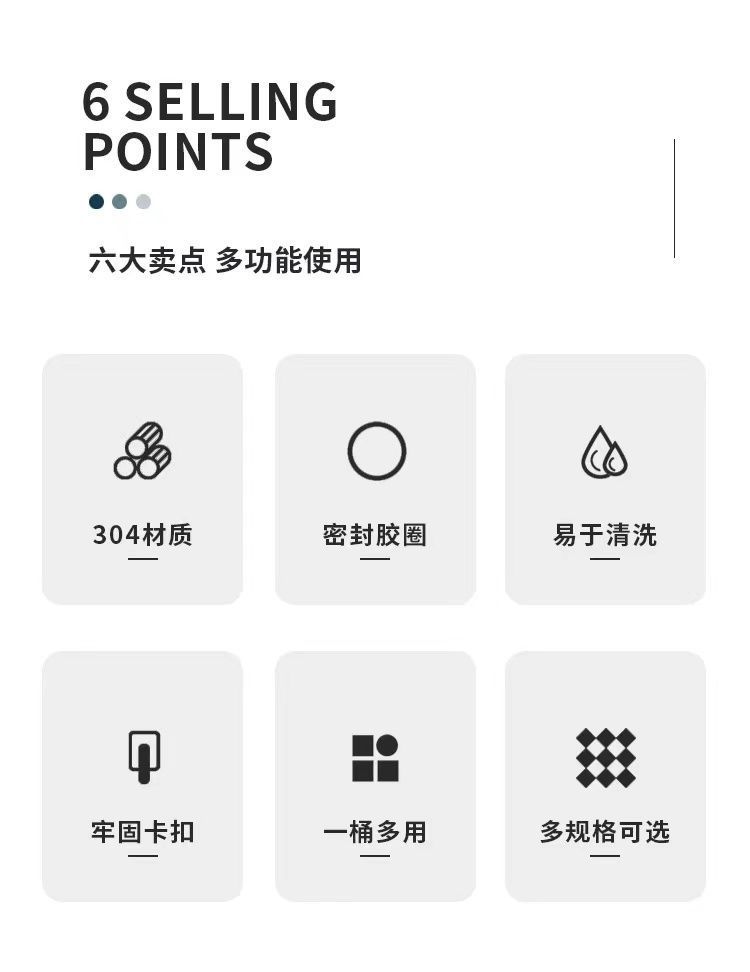 6 SELLING
POINTS

六大卖点 多功能使用

304材质

密封胶圈

易于清洗

牢固卡扣

一桶多用

多规格可选