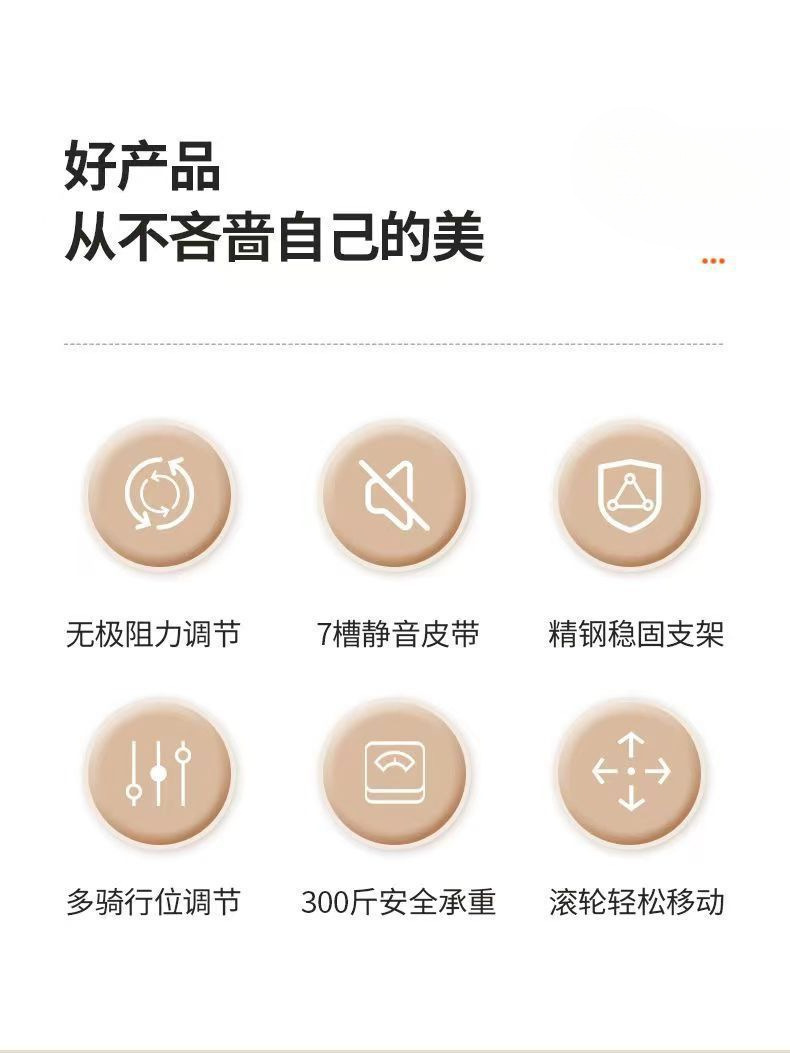 好产品
从不吝啬自己的美

无极阻力调节

7槽静音皮带

精钢稳固支架

多骑行位调节

300斤安全承重

滚轮轻松移动