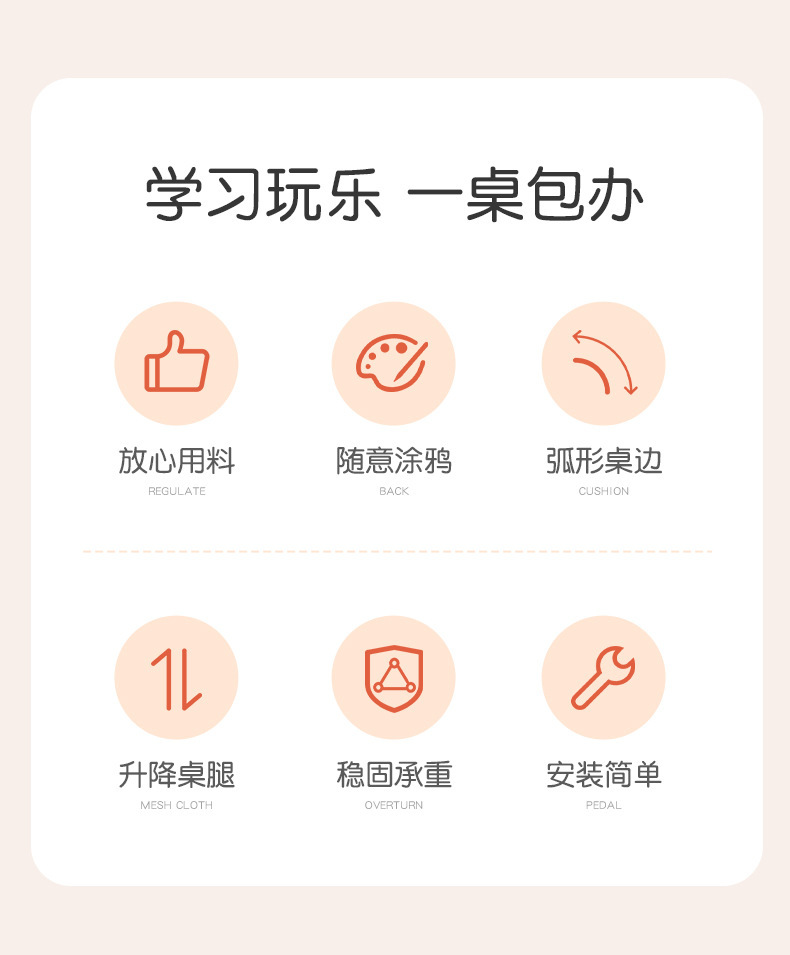 学习玩乐 一桌包办

放心用料
REGULATE

随意涂鸦
BACK

弧形桌边
CUSHION

升降桌腿
MESH CLOTH

稳固承重
OVERTURN

安装简单
PEDAL