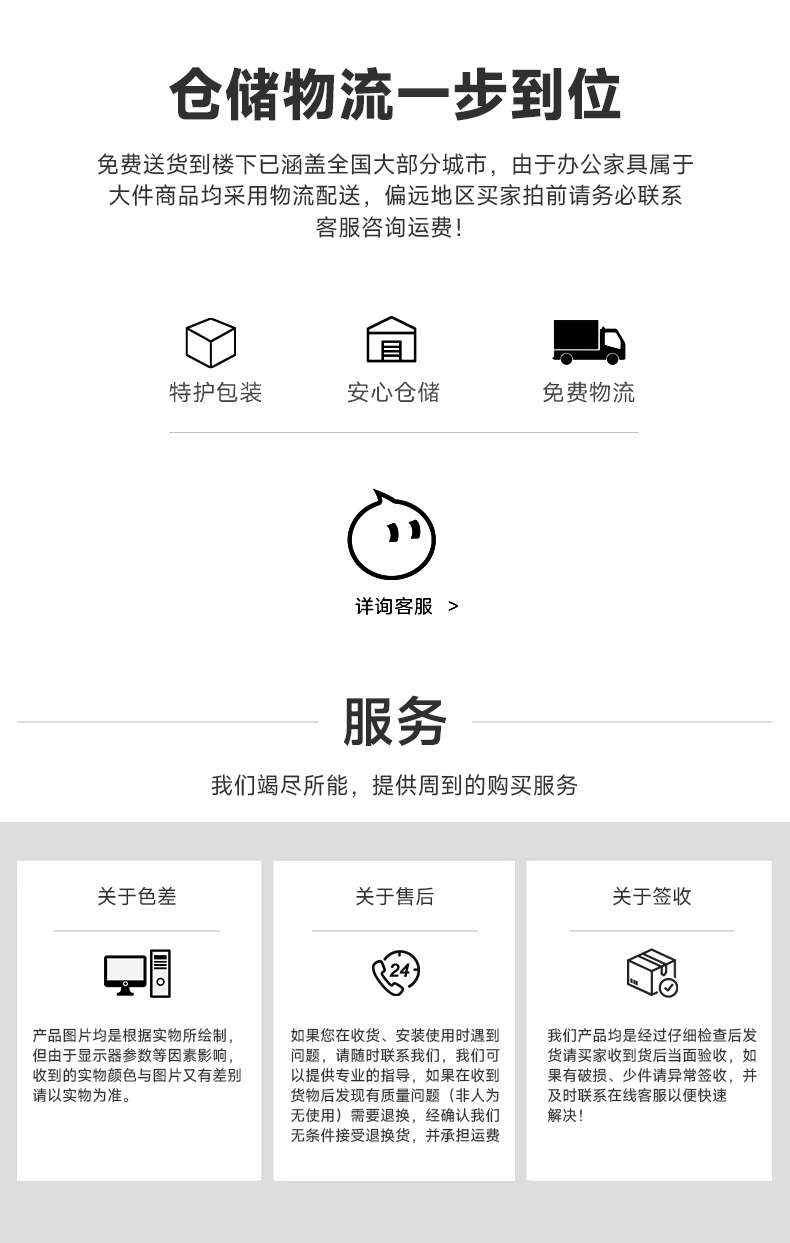 仓储物流一步到位

免费送货到楼下已涵盖全国大部分城市，由于办公家具属于大件商品均采用物流配送，偏远地区买家拍前请务必联系客服咨询运费！

特护包装

安心仓储

免费物流

详询客服 >

服务

我们竭尽所能，提供周到的购买服务

关于色差

产品图片均是根据实物所绘制，但由于显示器参数等因素影响，收到的实物颜色与图片又有差别请以实物为准。

关于售后

如果您在收货、安装使用时遇到问题，请随时联系我们，我们可以提供专业的指导，如果在收到货物后发现有质量问题（非人为无使用）需要退换，经确认我们无条件接受退换货，并承担运费

关于签收

我们产品均是经过仔细检查后发货请买家收到货后当面验收，如果有破损、少件请异常签收，并及时联系在线客服以便快速解决！