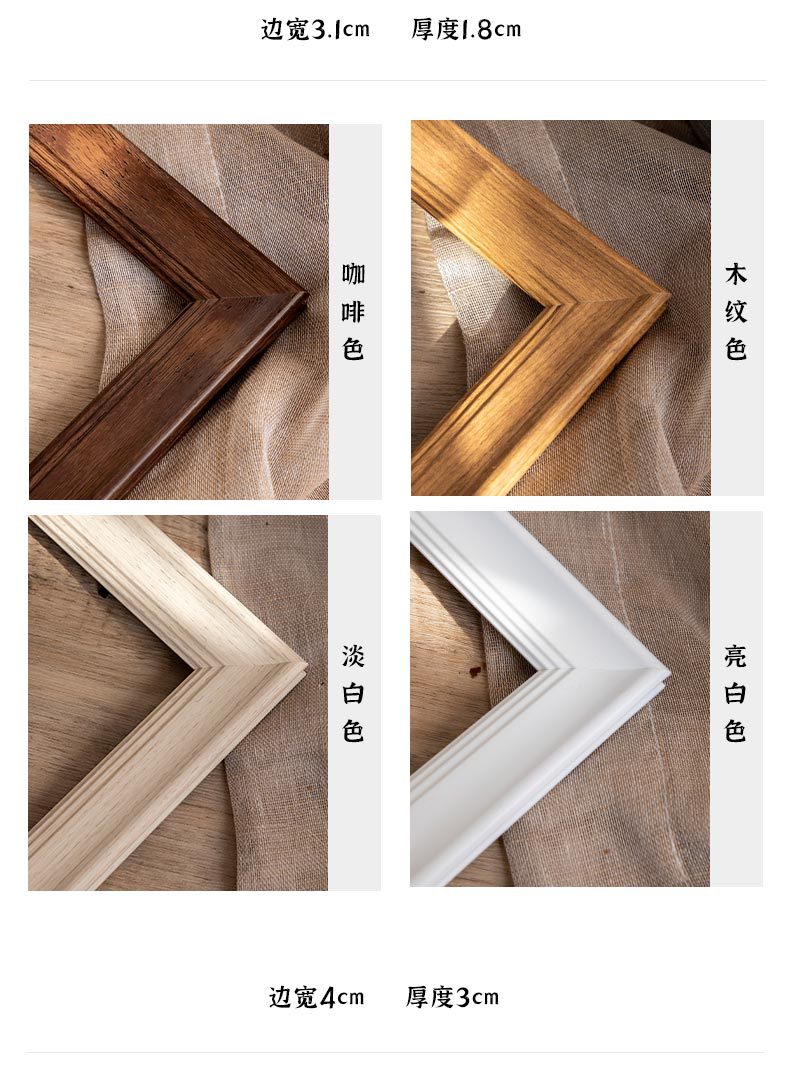 边宽3.1cm　厚度1.8cm

咖啡色

木纹色

淡白色

亮白色

边宽4cm　厚度3cm