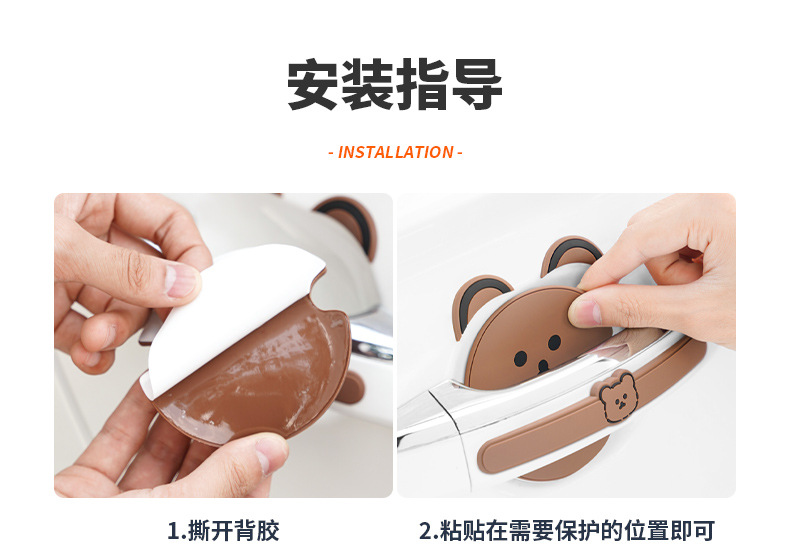 安装指导

- INSTALLATION -

1.撕开背胶

2.粘贴在需要保护的位置即可