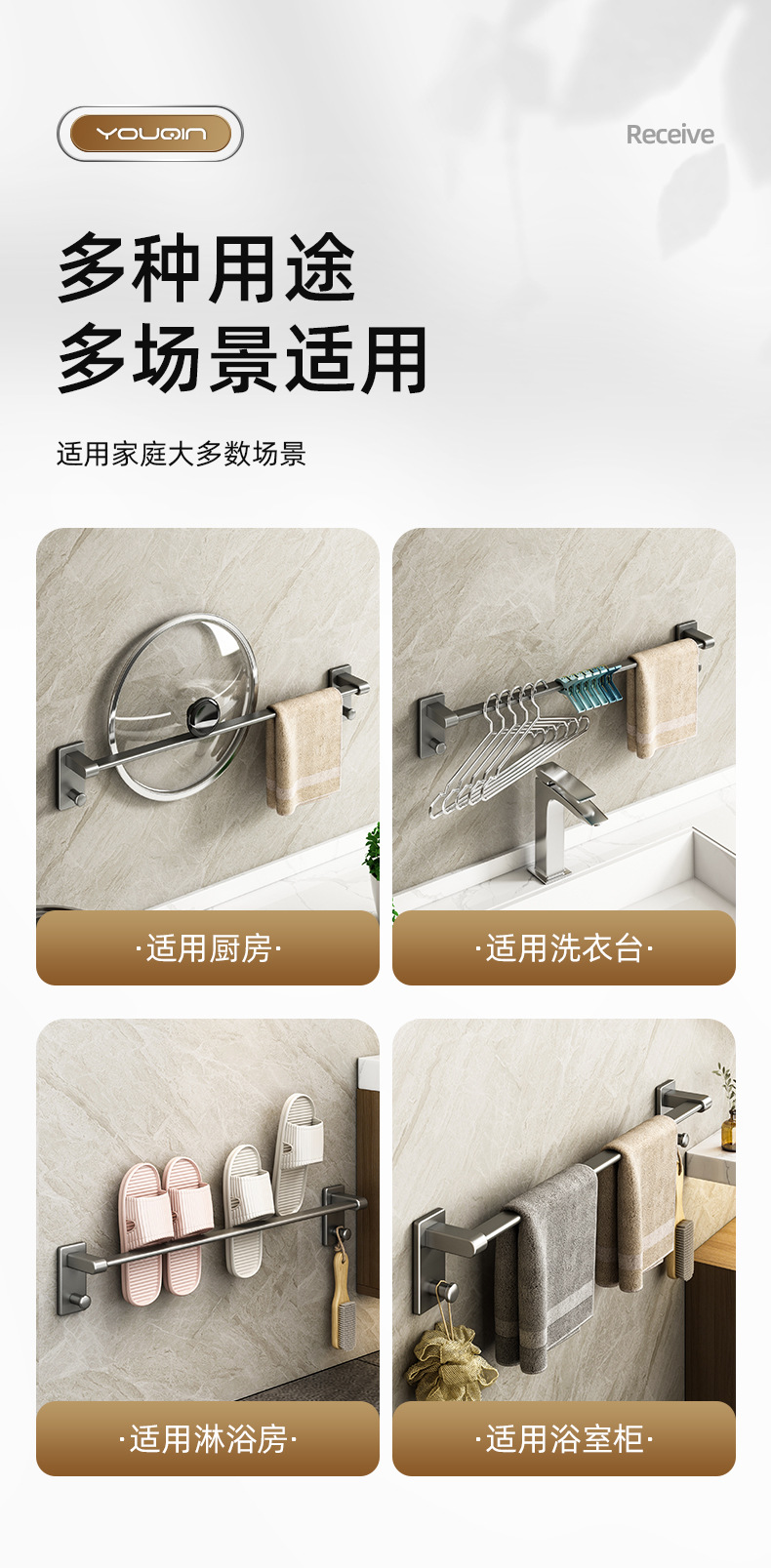 YOUQIN

Receive

多种用途
多场景适用

适用家庭大多数场景

·适用厨房·

·适用洗衣台·

·适用淋浴房·

·适用浴室柜·