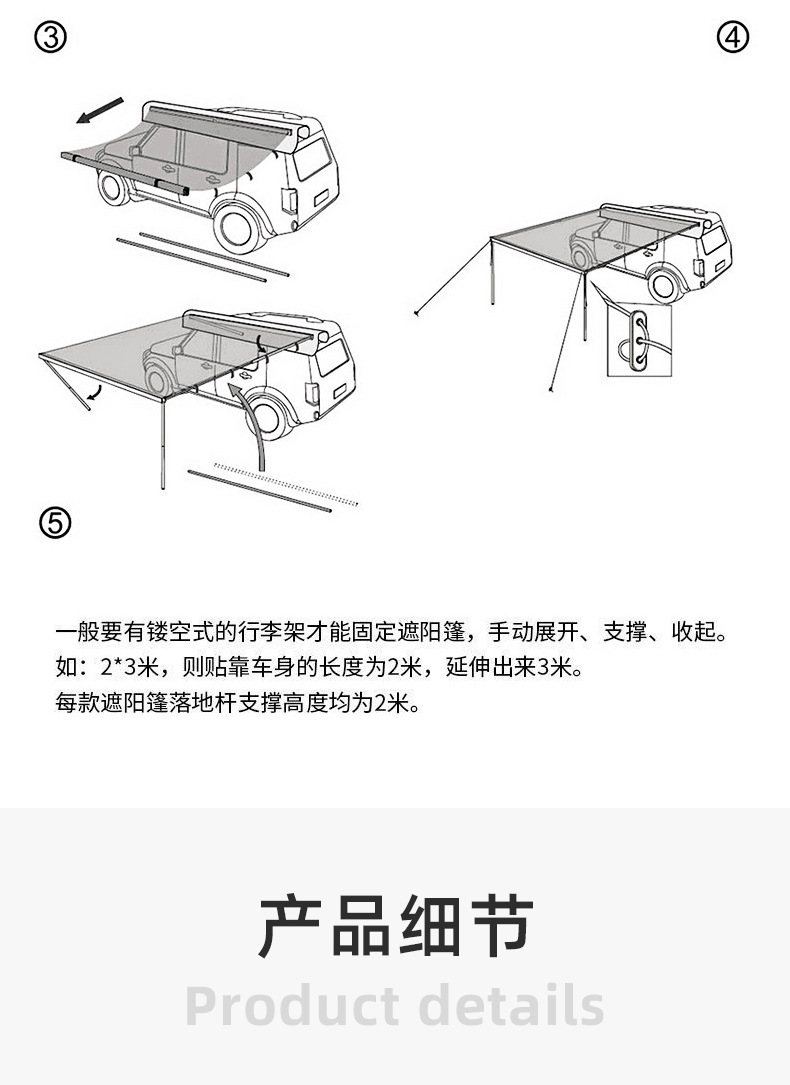 ③

④

⑤

一般要有镂空式的行李架才能固定遮阳篷，手动展开、支撑、收起。
如：2*3米，则贴靠车身的长度为2米，延伸出来3米。
每款遮阳篷落地杆支撑高度均为2米。

产品细节
Product details