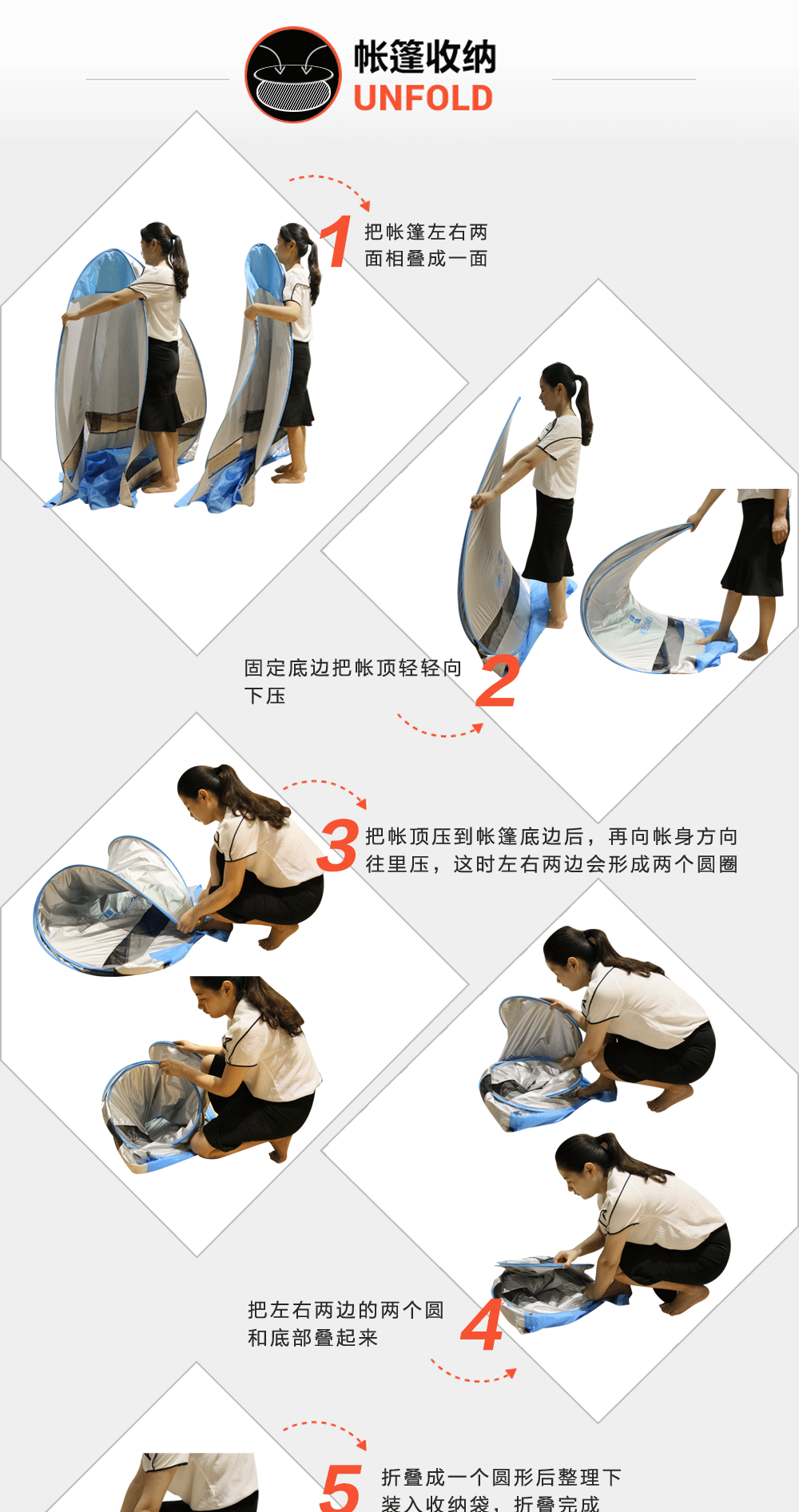 帐篷收纳
UNFOLD

1 把帐篷左右两面相叠成一面

固定底边把帐顶轻轻向下压 2

3 把帐顶压到帐篷底边后，再向帐身方向往里压，这时左右两边会形成两个圆圈

把左右两边的两个圆和底部叠起来 4

5 折叠成一个圆形后整理下装入收纳袋，折叠完成