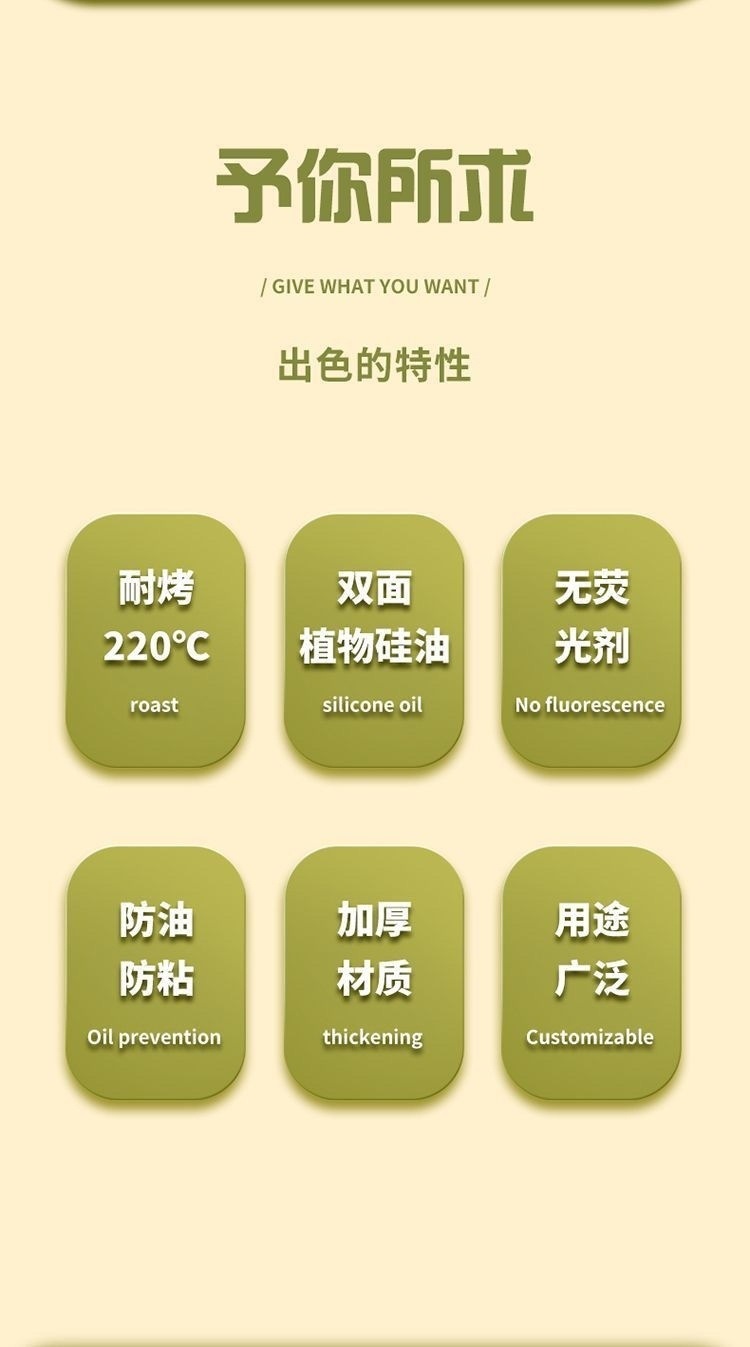 予你所求

/ GIVE WHAT YOU WANT /

出色的特性

耐烤
220°C
roast

双面
植物硅油
silicone oil

无荧
光剂
No fluorescence

防油
防粘
Oil prevention

加厚
材质
thickening

用途
广泛
Customizable