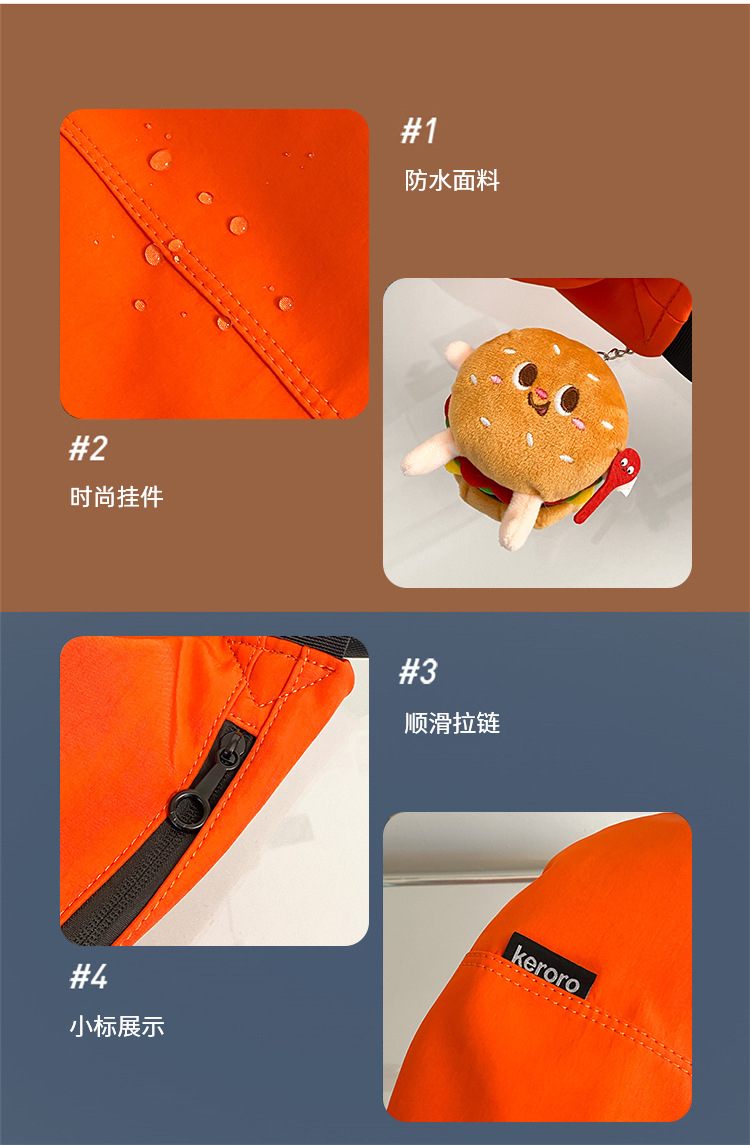 #1
防水面料

#2
时尚挂件

#3
顺滑拉链

#4
小标展示

keroro