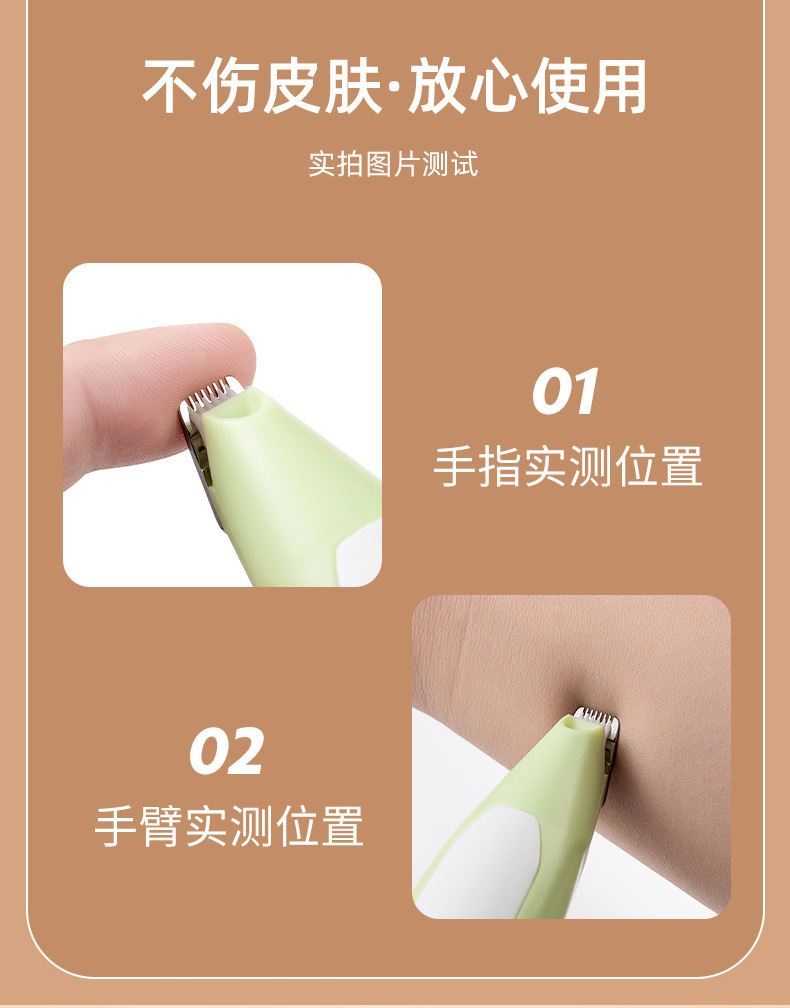 不伤皮肤·放心使用

实拍图片测试

01
手指实测位置

02
手臂实测位置