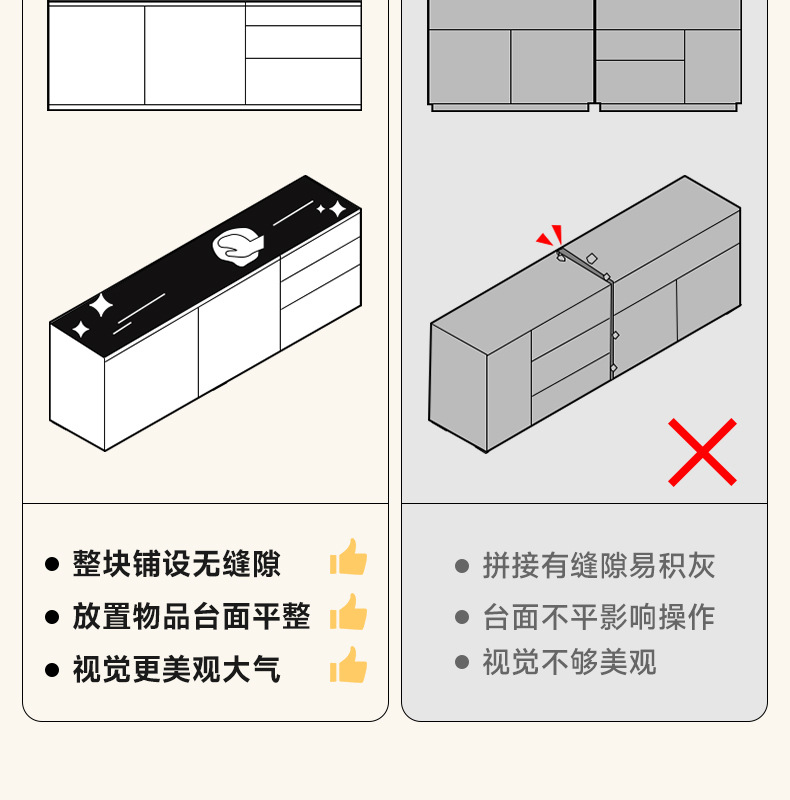 ● 整块铺设无缝隙

● 放置物品台面平整

● 视觉更美观大气

● 拼接有缝隙易积灰

● 台面不平影响操作

● 视觉不够美观