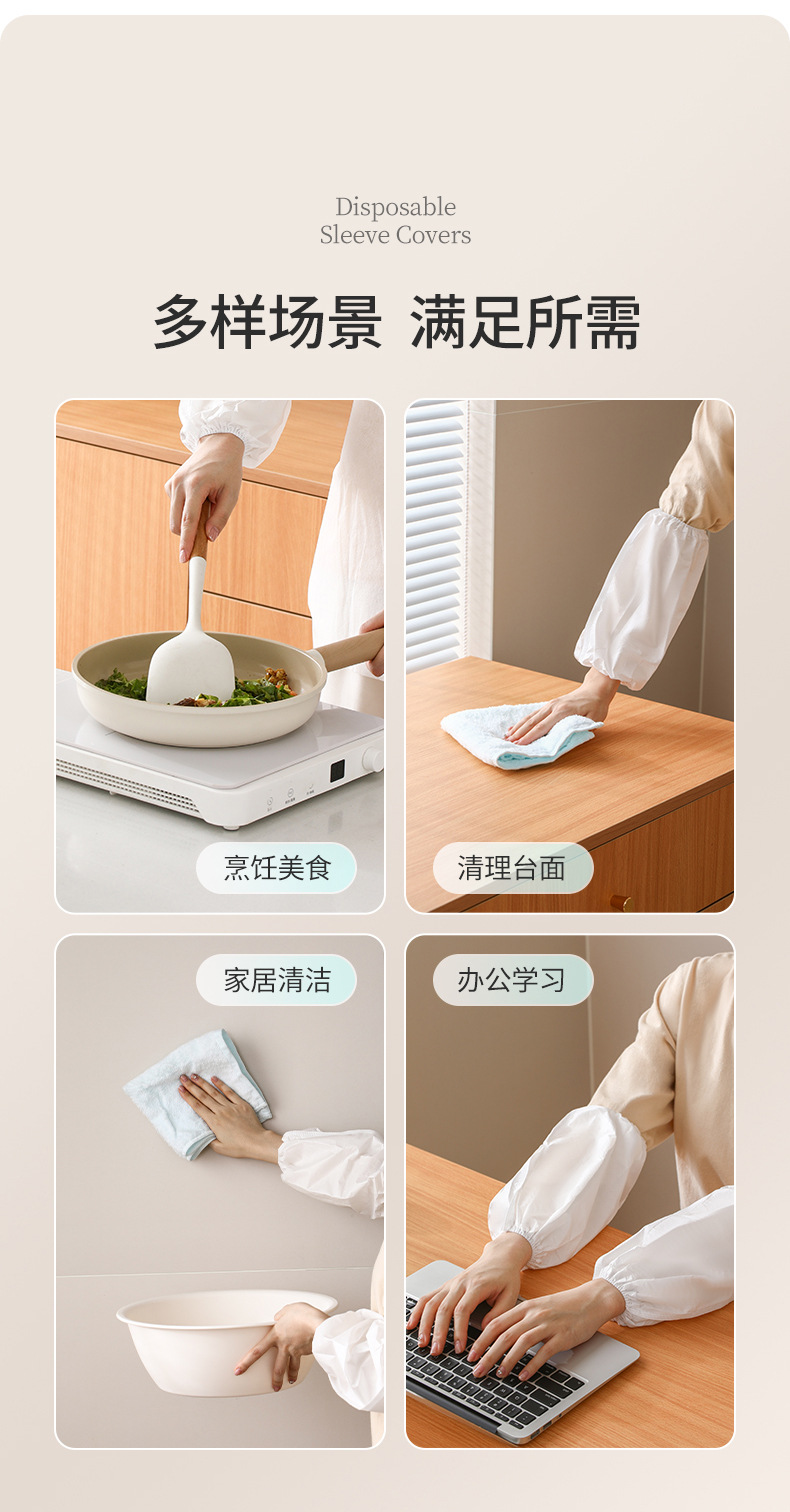 Disposable
Sleeve Covers

多样场景 满足所需

烹饪美食

清理台面

家居清洁

办公学习