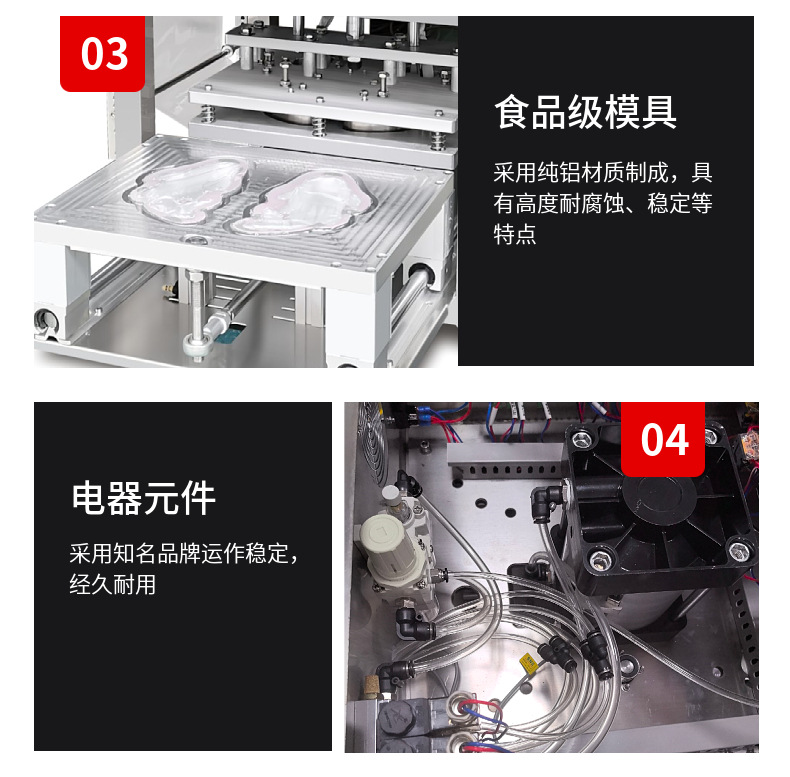 03

食品级模具

采用纯铝材质制成，具有高度耐腐蚀、稳定等特点

电器元件

采用知名品牌运作稳定，经久耐用

04