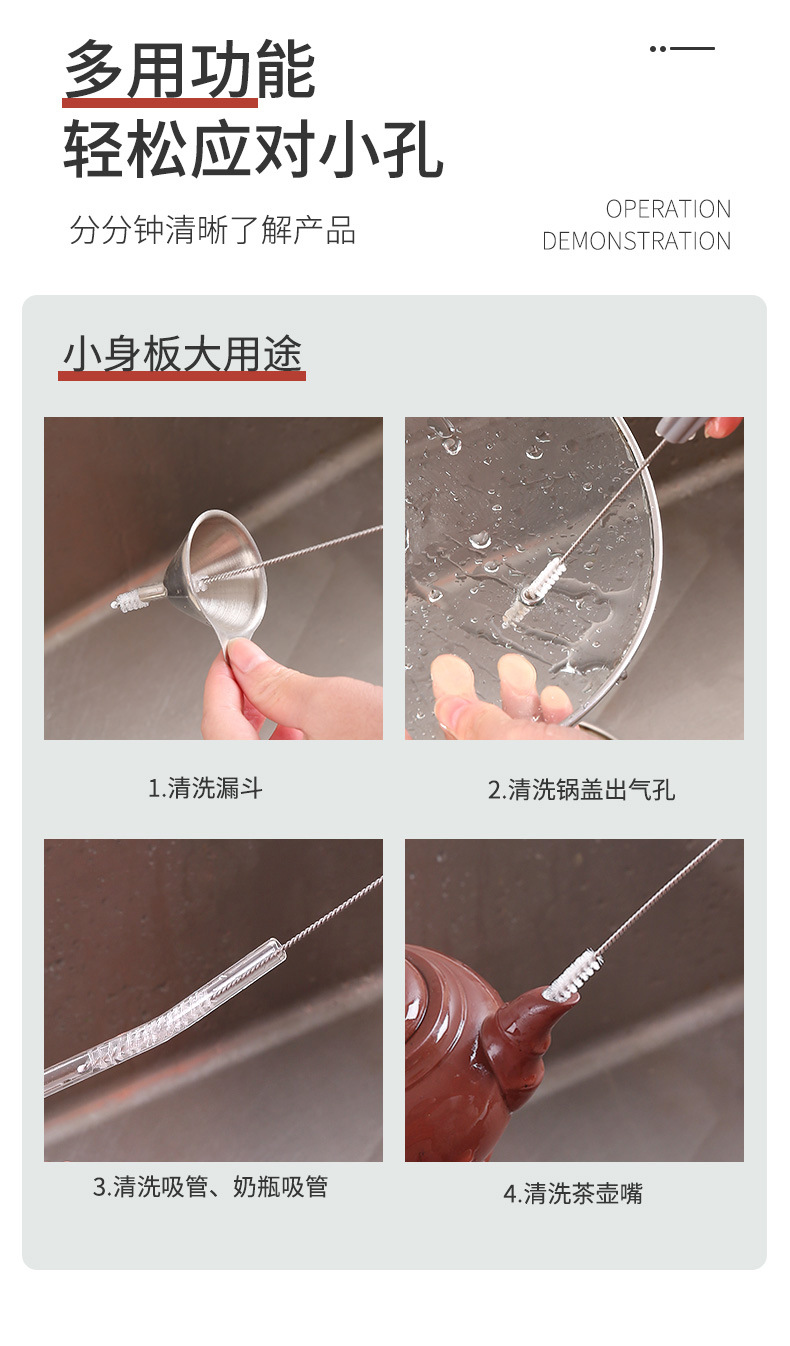 多用功能
轻松应对小孔

分分钟清晰了解产品

OPERATION
DEMONSTRATION

小身板大用途

1.清洗漏斗

2.清洗锅盖出气孔

3.清洗吸管、奶瓶吸管

4.清洗茶壶嘴