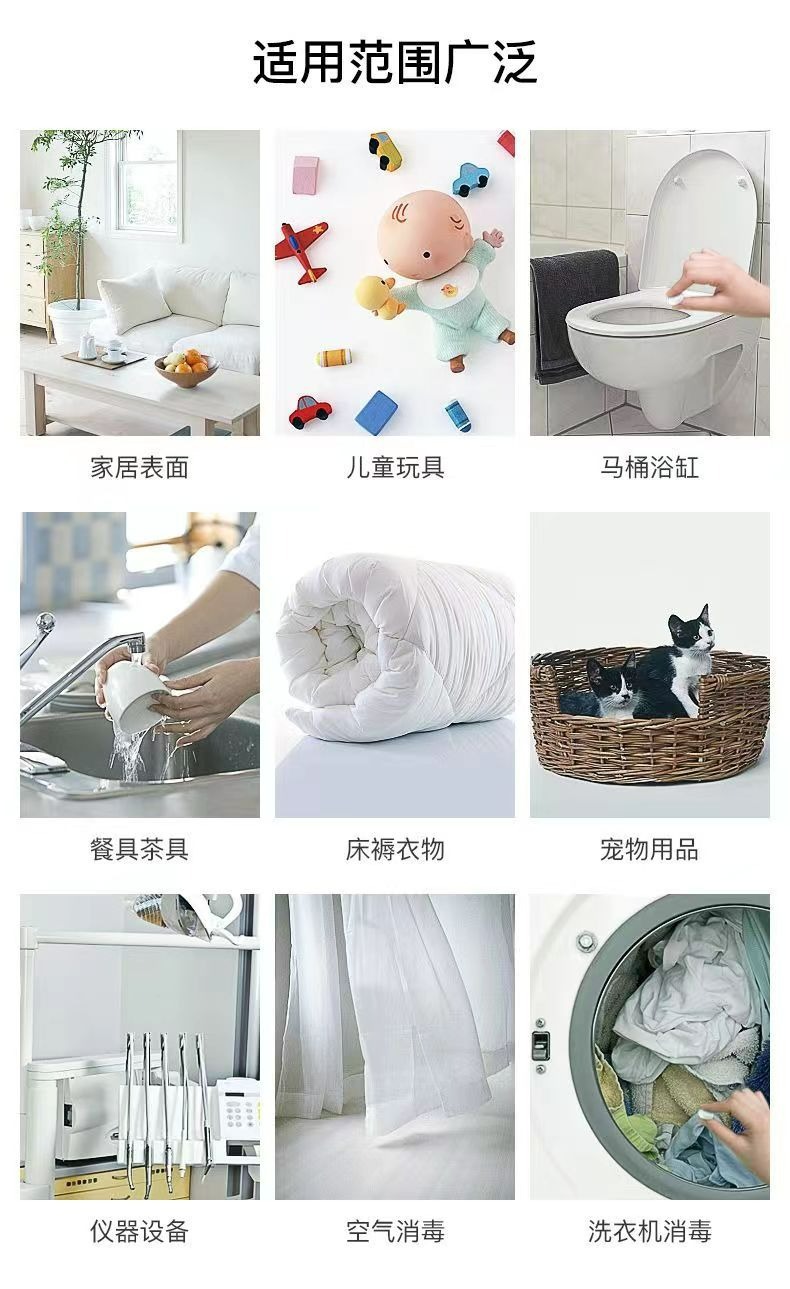 适用范围广泛

家居表面

儿童玩具

马桶浴缸

餐具茶具

床褥衣物

宠物用品

仪器设备

空气消毒

洗衣机消毒