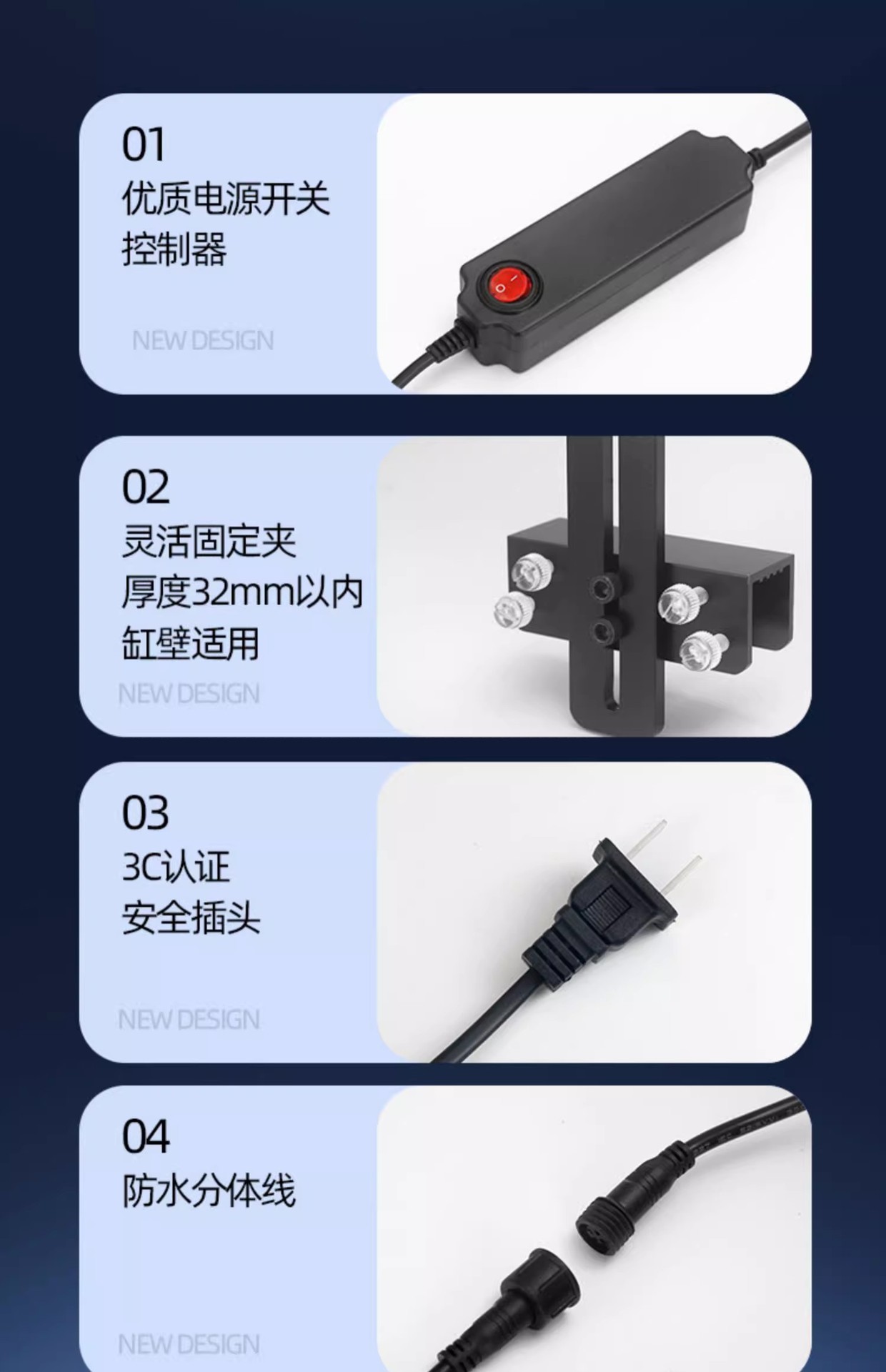 01
优质电源开关
控制器

NEW DESIGN

02
灵活固定夹
厚度32mm以内
缸壁适用

NEW DESIGN

03
3C认证
安全插头

NEW DESIGN

04
防水分体线

NEW DESIGN