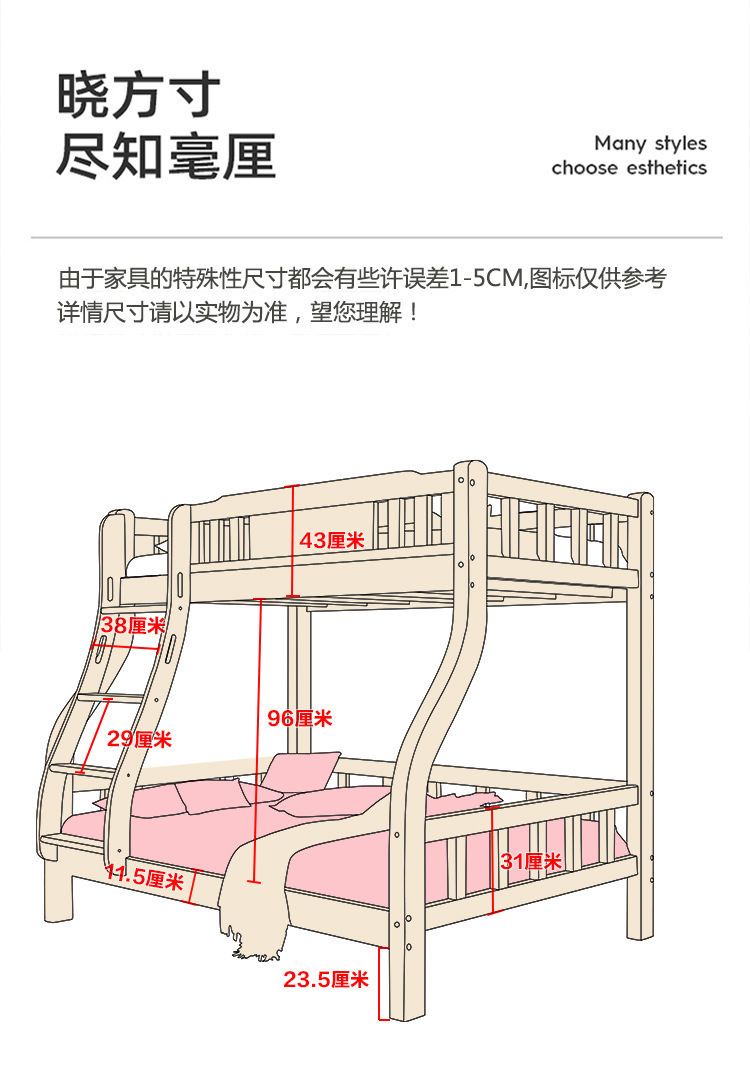 晓方寸
尽知毫厘

Many styles
choose esthetics

由于家具的特殊性尺寸都会有些许误差1-5CM,图标仅供参考
详情尺寸请以实物为准，望您理解！

43厘米
38厘米
96厘米
29厘米
31厘米
11.5厘米
23.5厘米