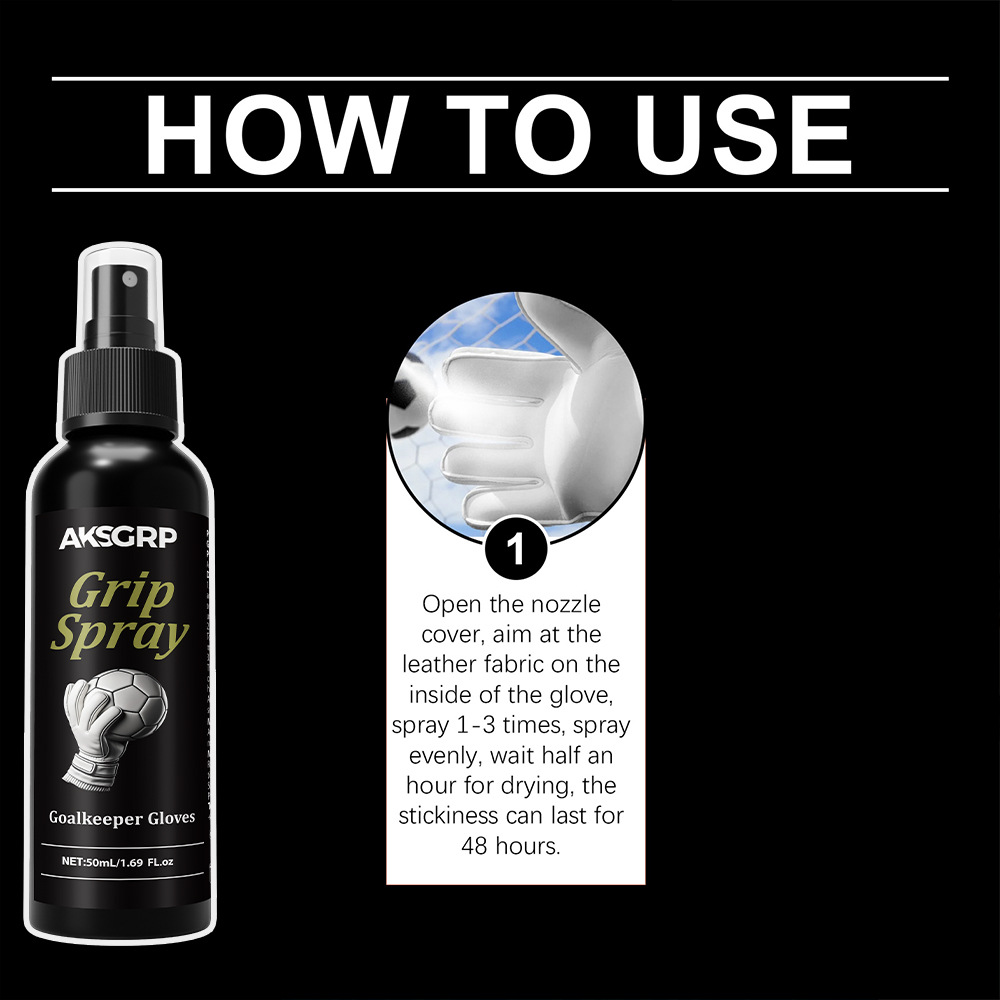 HOW TO USE

AKSGRP

Grip Spray

Goalkeeper Gloves

NET:50mL/1.69 FL.oz

1

Open the nozzle cover, aim at the leather fabric on the inside of the glove, spray 1-3 times, spray evenly, wait half an hour for drying, the stickiness can last for 48 hours.