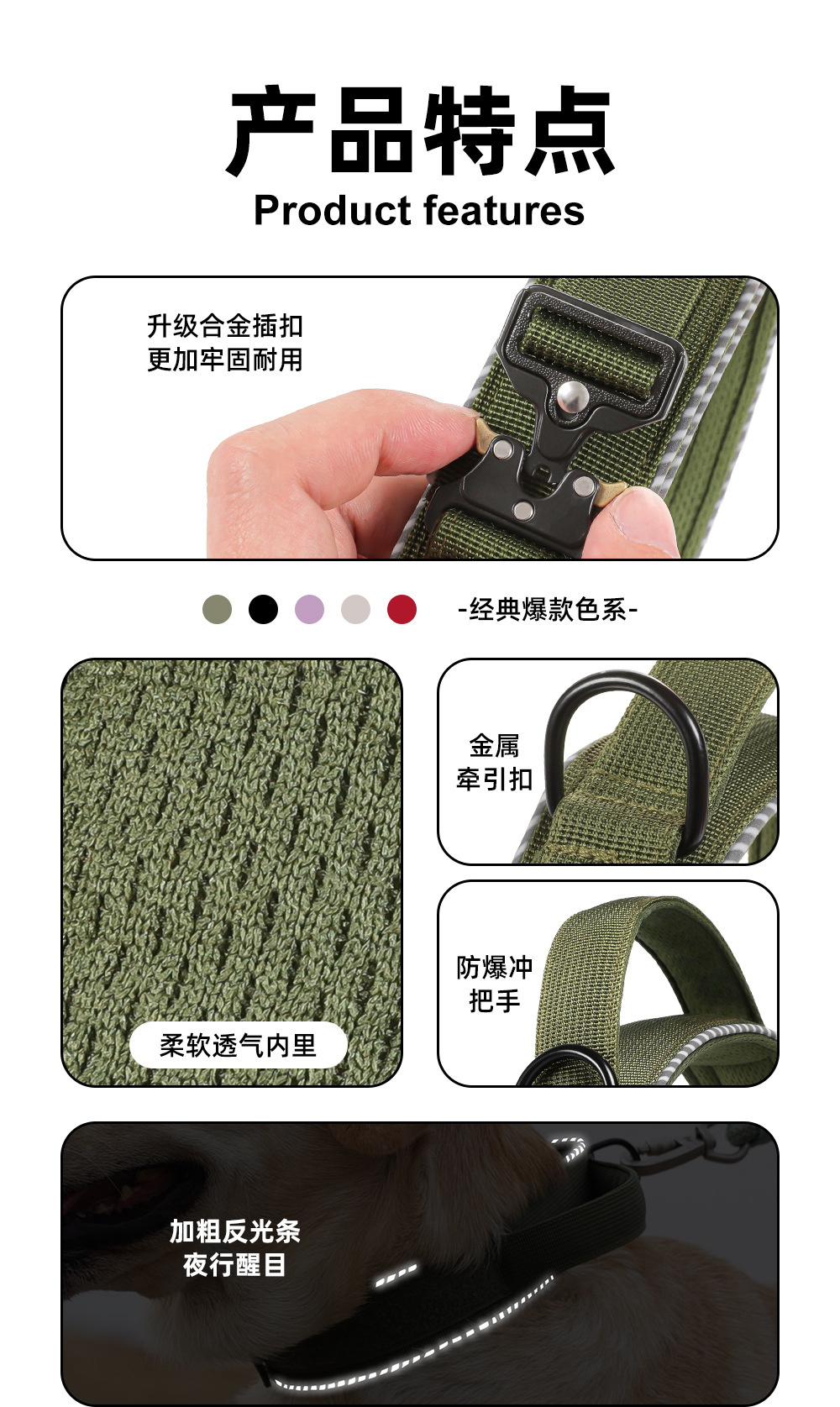 产品特点
Product features

升级合金插扣
更加牢固耐用

-经典爆款色系-

柔软透气内里

金属
牵引扣

防爆冲
把手

加粗反光条
夜行醒目