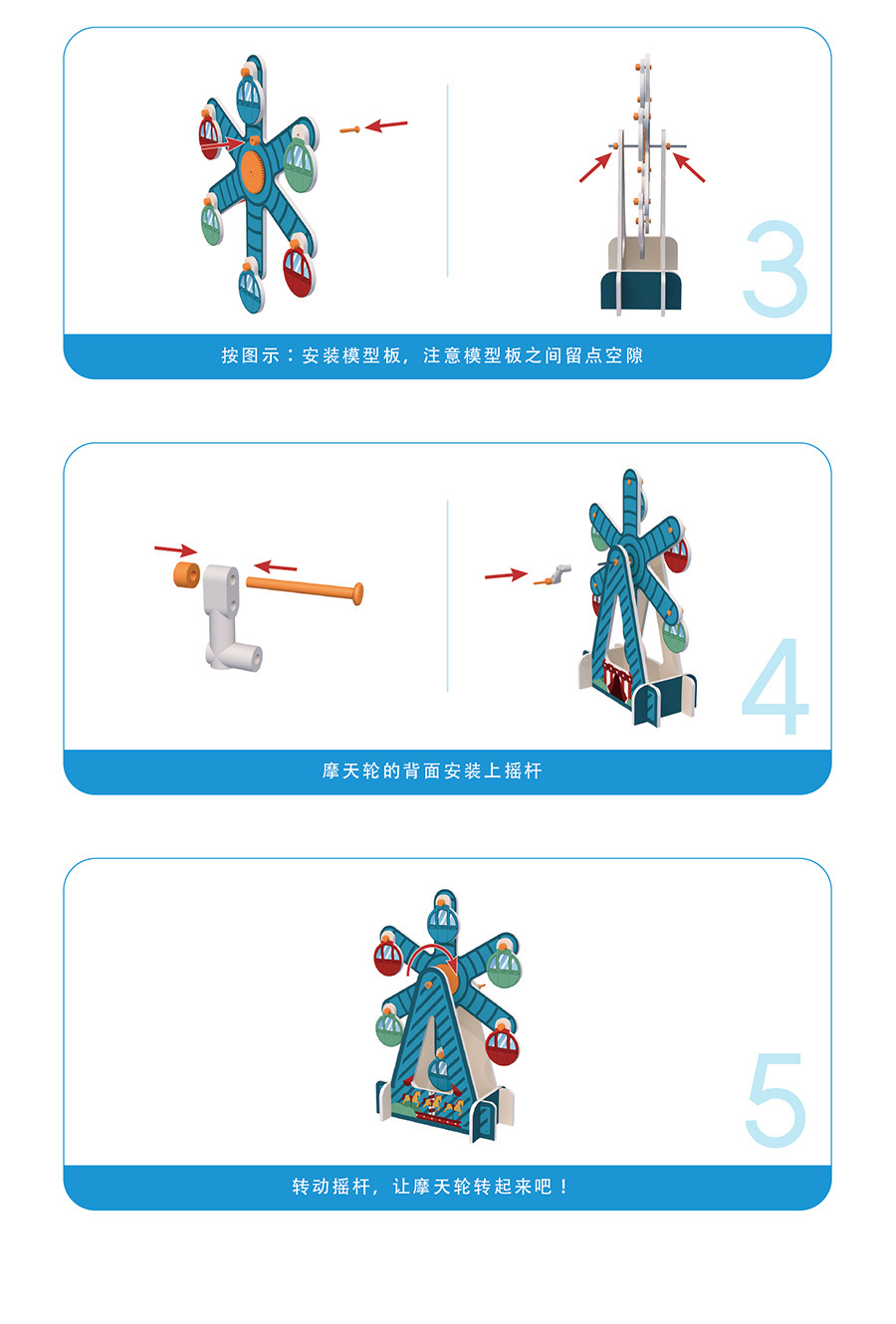 3

按图示：安装模型板，注意模型板之间留点空隙

4

摩天轮的背面安装上摇杆

5

转动摇杆，让摩天轮转起来吧！