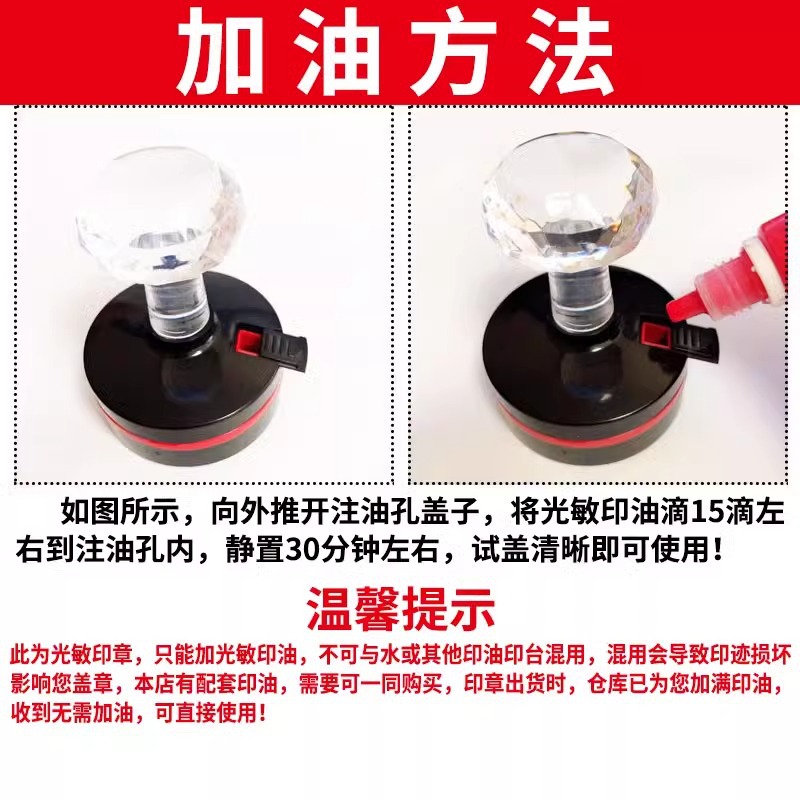 加油方法

如图所示，向外推开注油孔盖子，将光敏印油滴15滴左右到注油孔内，静置30分钟左右，试盖清晰即可使用！

温馨提示

此为光敏印章，只能加光敏印油，不可与水或其他印油印台混用，混用会导致印迹损坏影响您盖章，本店有配套印油，需要可一同购买，印章出货时，仓库已为您加满印油，收到无需加油，可直接使用！