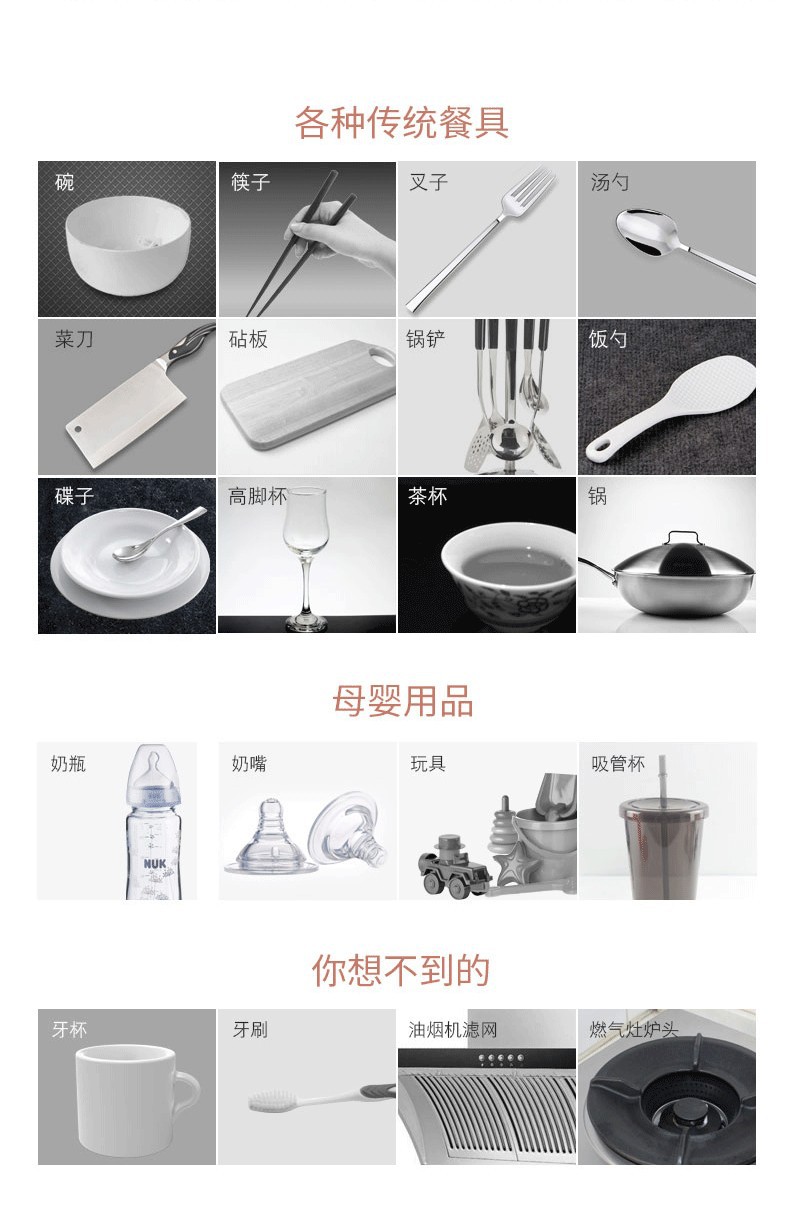 各种传统餐具

碗

筷子

叉子

汤勺

菜刀

砧板

锅铲

饭勺

碟子

高脚杯

茶杯

锅

母婴用品

奶瓶

NUK

奶嘴

玩具

吸管杯

你想不到的

牙杯

牙刷

油烟机滤网

燃气灶炉头